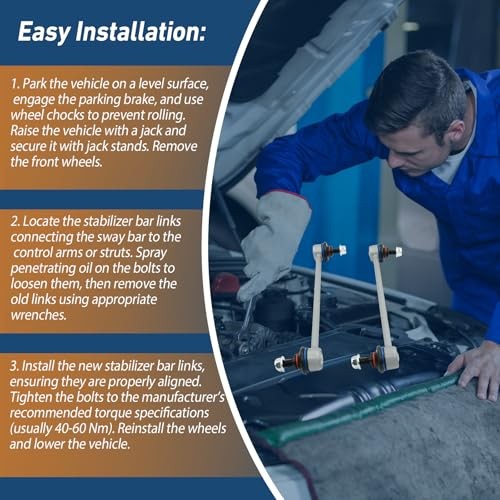 Easy Installation:

1. Park the vehicle on a level surface, engage the parking brake, and use wheel chocks to prevent rolling. Raise the vehicle with a jack and secure it with jack stands. Remove the front wheels.

2. Locate the stabilizer bar links connecting the sway bar to the control arms or struts. Spray penetrating oil on the bolts to loosen them, then remove the old links using appropriate wrenches.

3. Install the new stabilizer bar links, ensuring they are properly aligned. Tighten the bolts to the manufacturer's recommended torque specifications (usually 40-60 Nm). Reinstall the wheels and lower the vehicle.