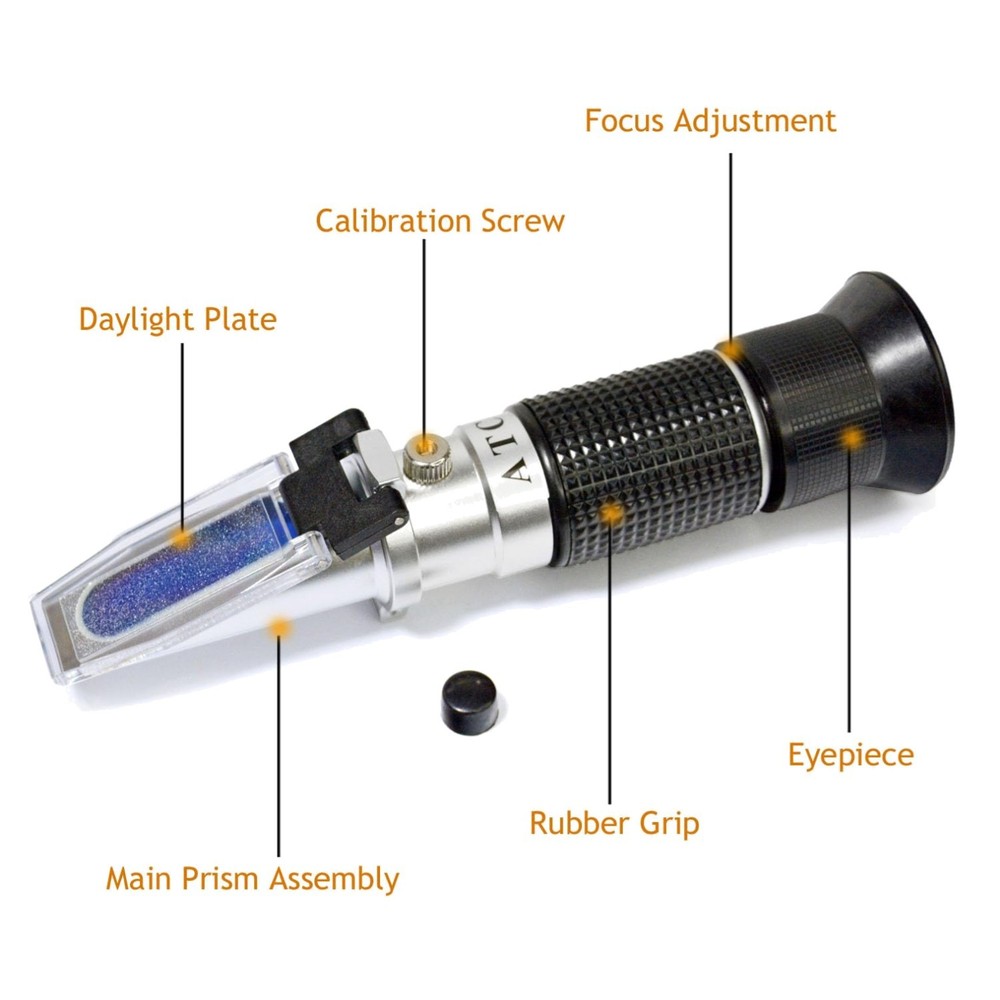 Focus Adjustment

Calibration Screw

Daylight Plate

ATC

Eyepiece

Rubber Grip

Main Prism Assembly