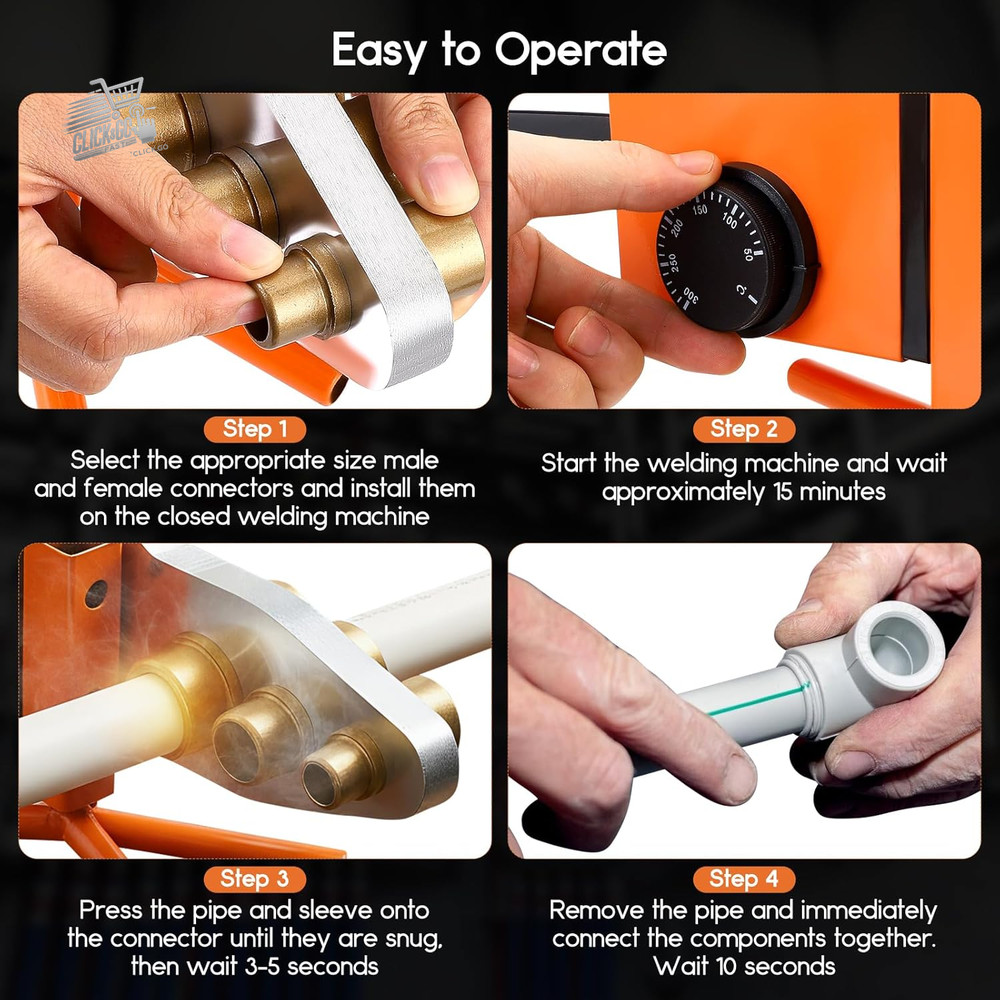 Easy to Operate

CLICK&GO

150 100 50 200 250 300 °C

Step 1
Select the appropriate size male and female connectors and install them on the closed welding machine

Step 2
Start the welding machine and wait approximately 15 minutes

Step 3
Press the pipe and sleeve onto the connector until they are snug, then wait 3-5 seconds

Step 4
Remove the pipe and immediately connect the components together. Wait 10 seconds