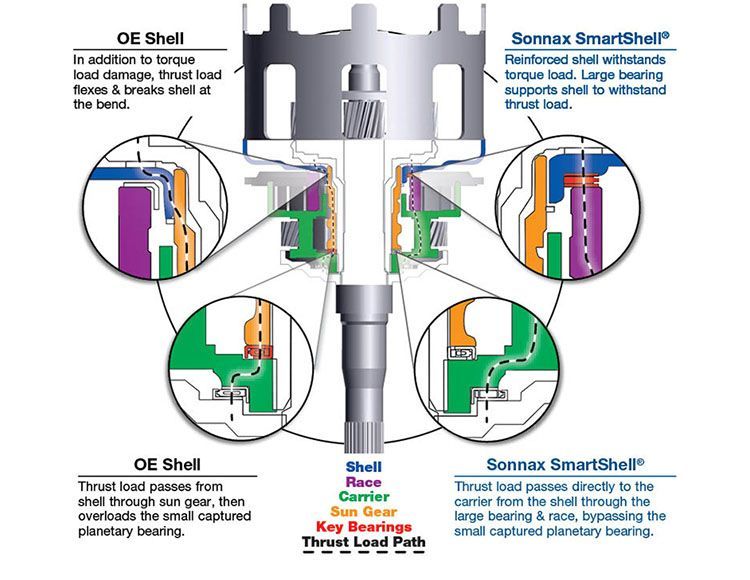 OE Shell

In addition to torque load damage, thrust load flexes & breaks shell at the bend.

Sonnax SmartShell®

Reinforced shell withstands torque load. Large bearing supports shell to withstand thrust load.

OE Shell

Thrust load passes from shell through sun gear, then overloads the small captured planetary bearing.

Shell
Race
Carrier
Sun Gear
Key Bearings
Thrust Load Path

Sonnax SmartShell®

Thrust load passes directly to the carrier from the shell through the large bearing & race, bypassing the small captured planetary bearing.