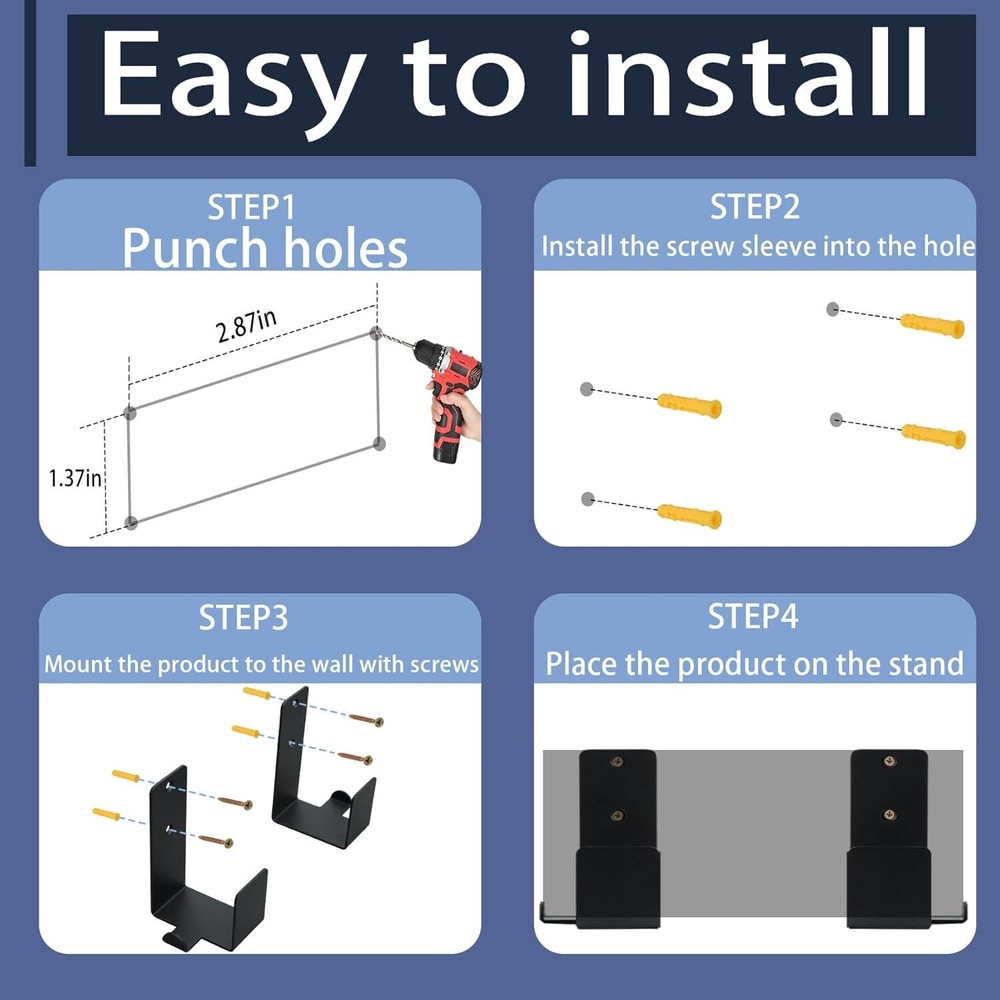 Easy to install

STEP1
Punch holes

2.87in

1.37in

STEP2
Install the screw sleeve into the hole

STEP3
Mount the product to the wall with screws

STEP4
Place the product on the stand