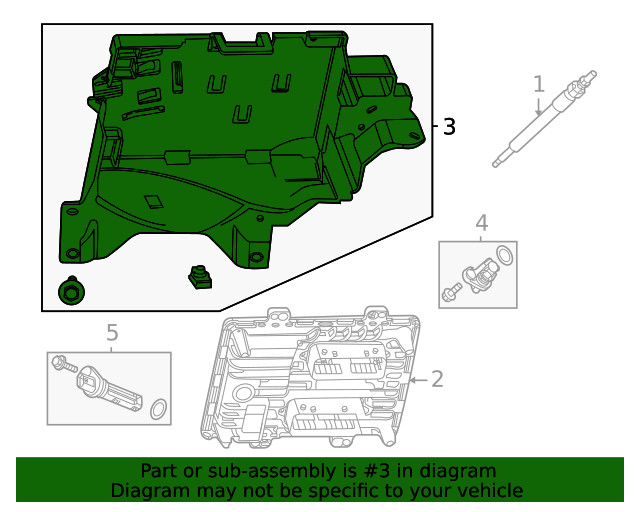 3
1
4
5
2
Part or sub-assembly is #3 in diagram
Diagram may not be specific to your vehicle