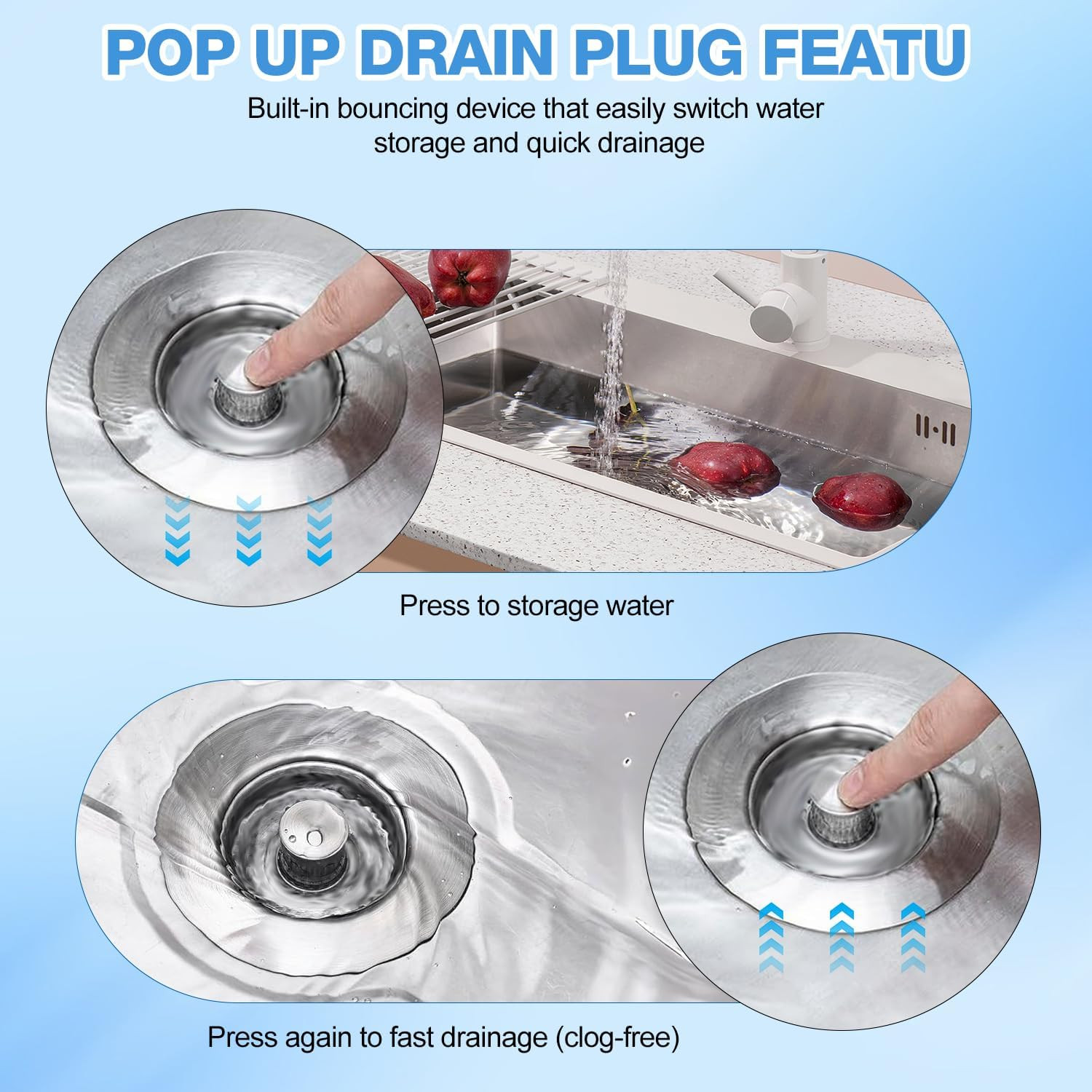 POP UP DRAIN PLUG FEATU

Built-in bouncing device that easily switch water storage and quick drainage

Press to storage water

Press again to fast drainage (clog-free)