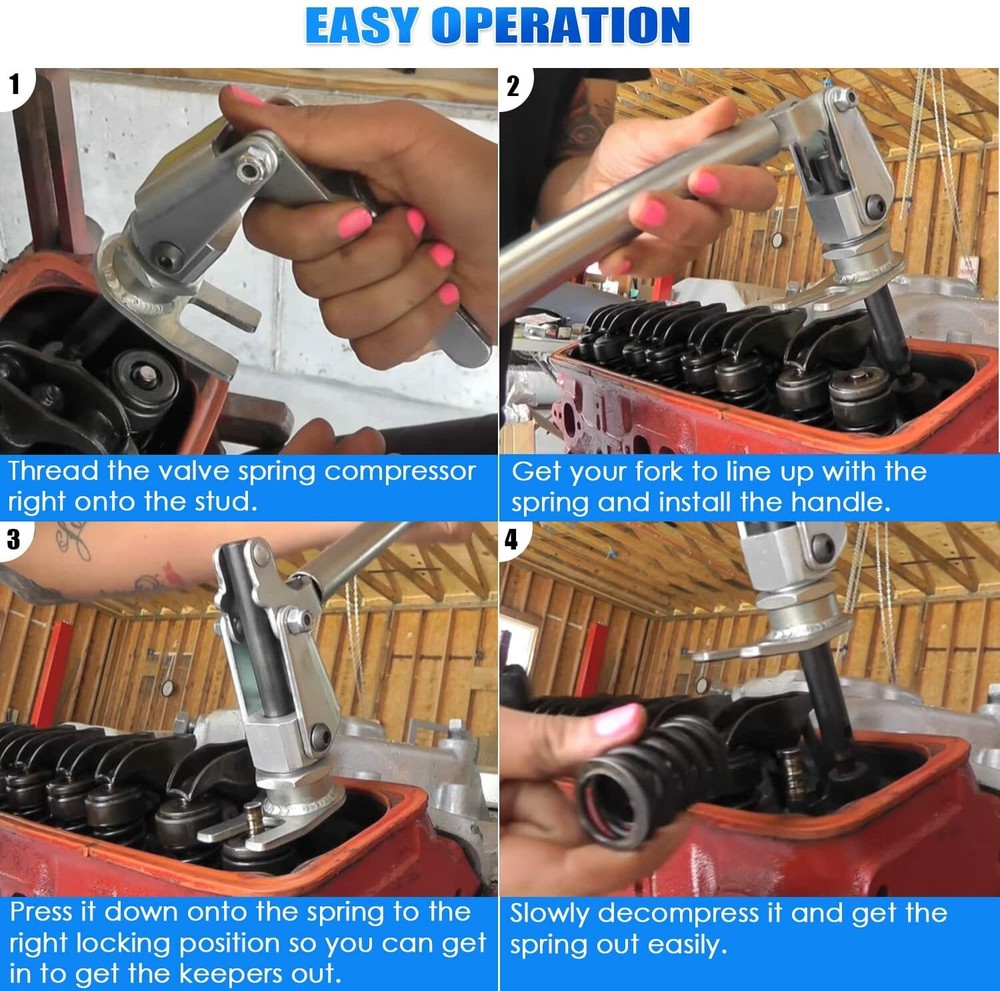 EASY OPERATION

1

Thread the valve spring compressor right onto the stud.

2

Get your fork to line up with the spring and install the handle.

3

Press it down onto the spring to the right locking position so you can get in to get the keepers out.

4

Slowly decompress it and get the spring out easily.