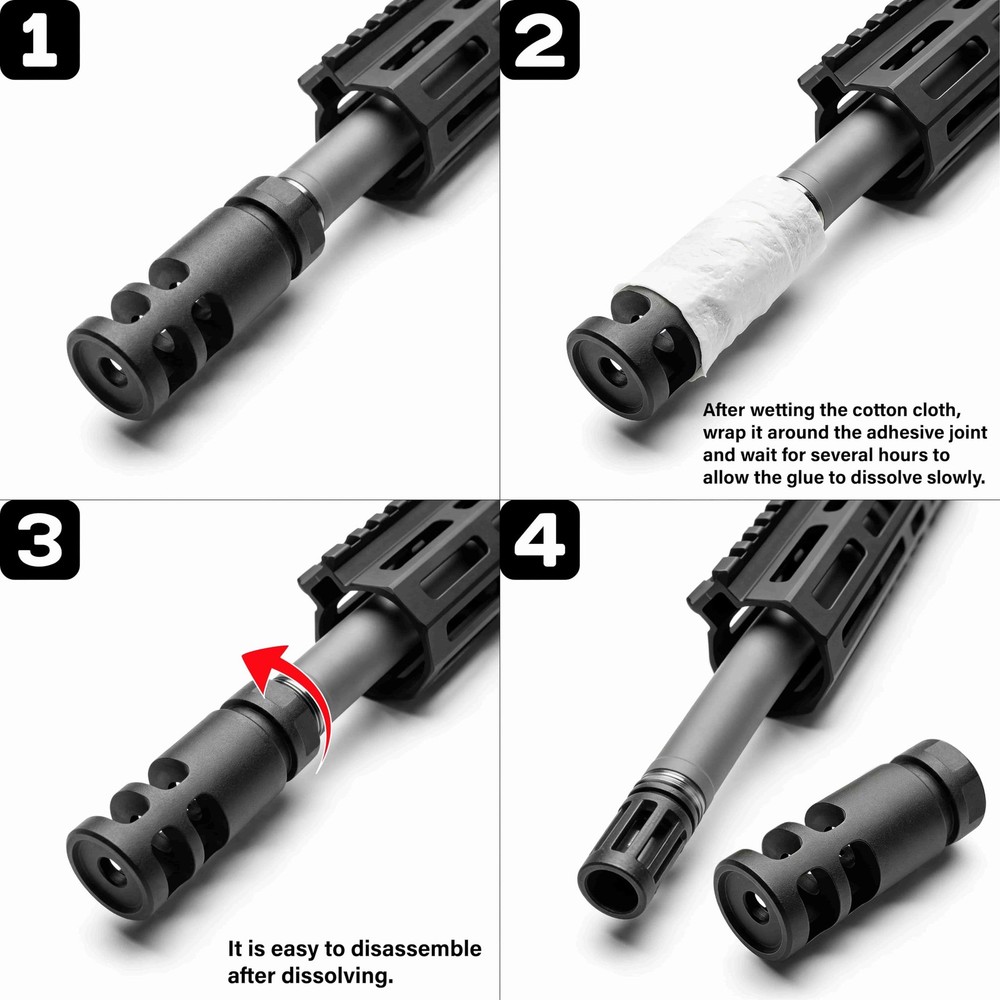 1

2

After wetting the cotton cloth, wrap it around the adhesive joint and wait for several hours to allow the glue to dissolve slowly.

3

It is easy to disassemble after dissolving.

4