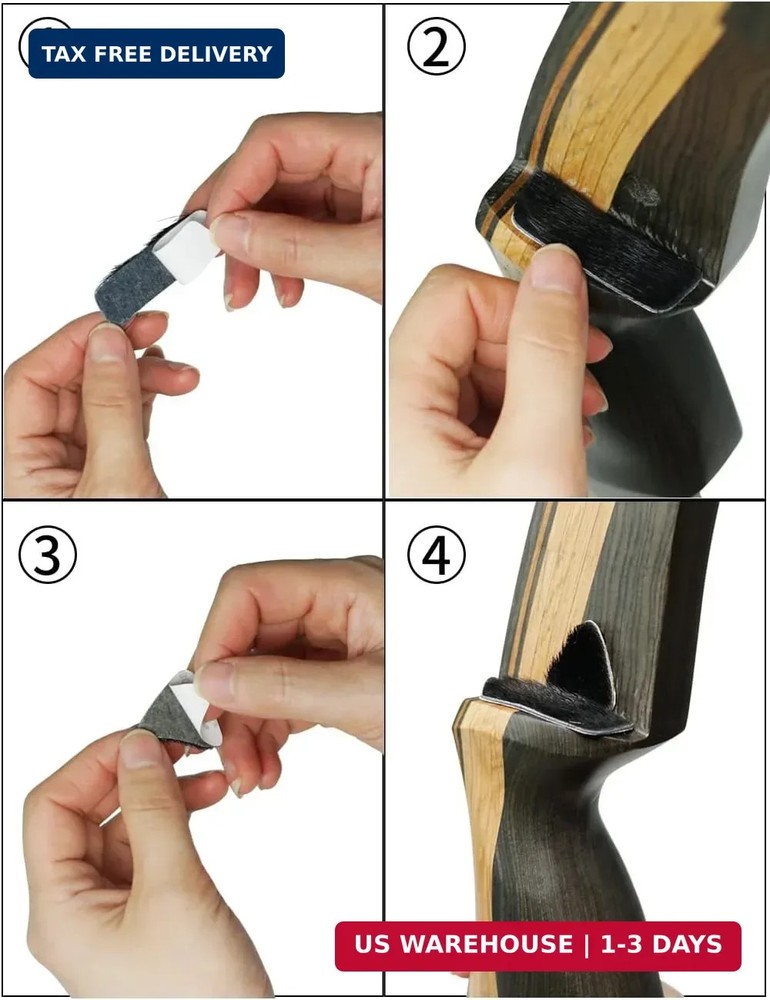 TAX FREE DELIVERY

②

③

④

US WAREHOUSE | 1-3 DAYS