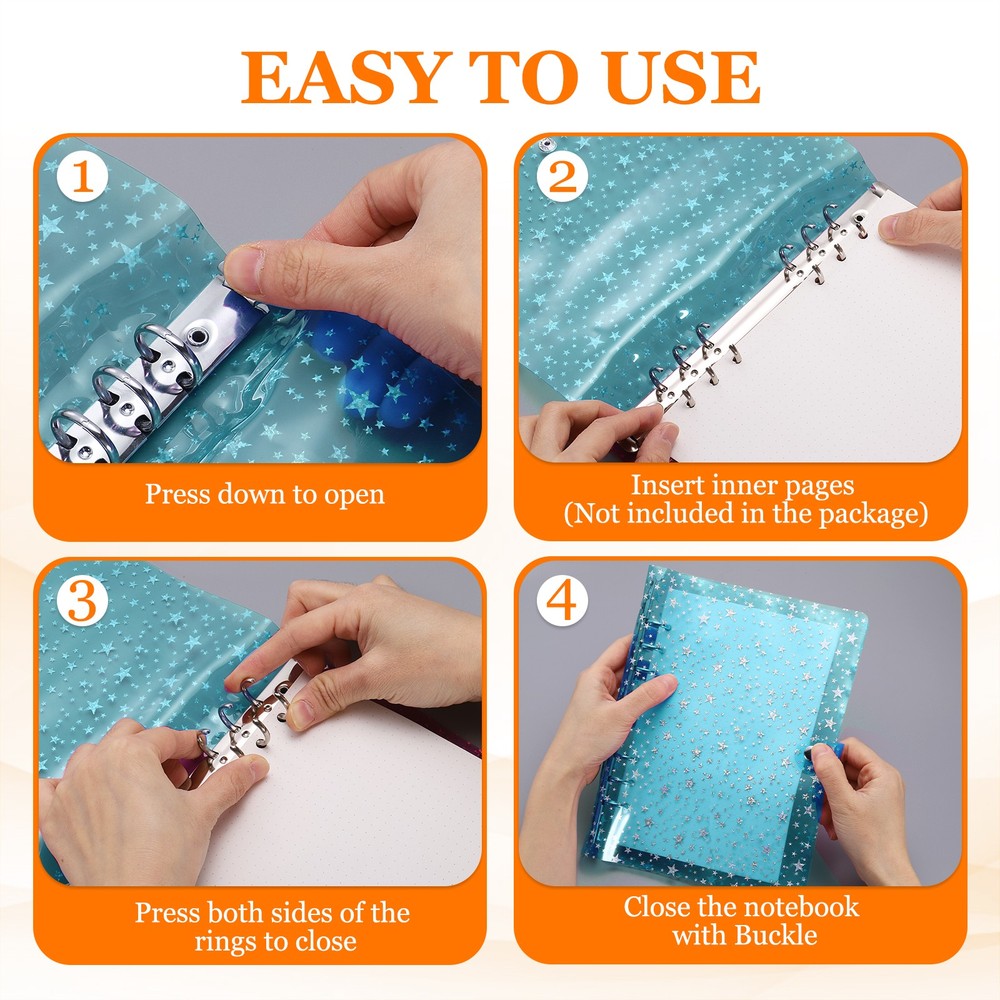 EASY TO USE

1

Press down to open

2

Insert inner pages
(Not included in the package)

3

Press both sides of the rings to close

4

Close the notebook with Buckle