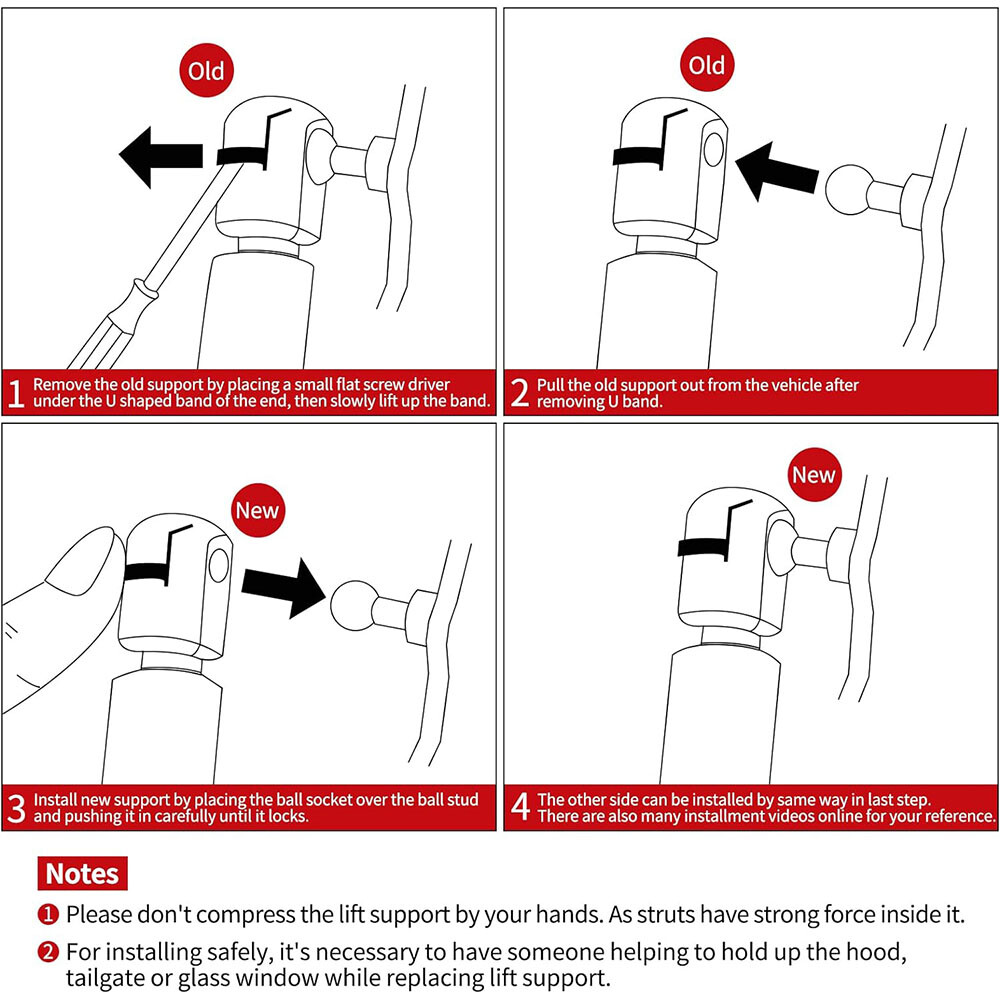 Old

1 Remove the old support by placing a small flat screw driver under the U shaped band of the end, then slowly lift up the band.

Old

2 Pull the old support out from the vehicle after removing U band.

New

3 Install new support by placing the ball socket over the ball stud and pushing it in carefully until it locks.

New

4 The other side can be installed by same way in last step. There are also many installment videos online for your reference.

Notes

❶ Please don't compress the lift support by your hands. As struts have strong force inside it.

❷ For installing safely, it's necessary to have someone helping to hold up the hood, tailgate or glass window while replacing lift support.