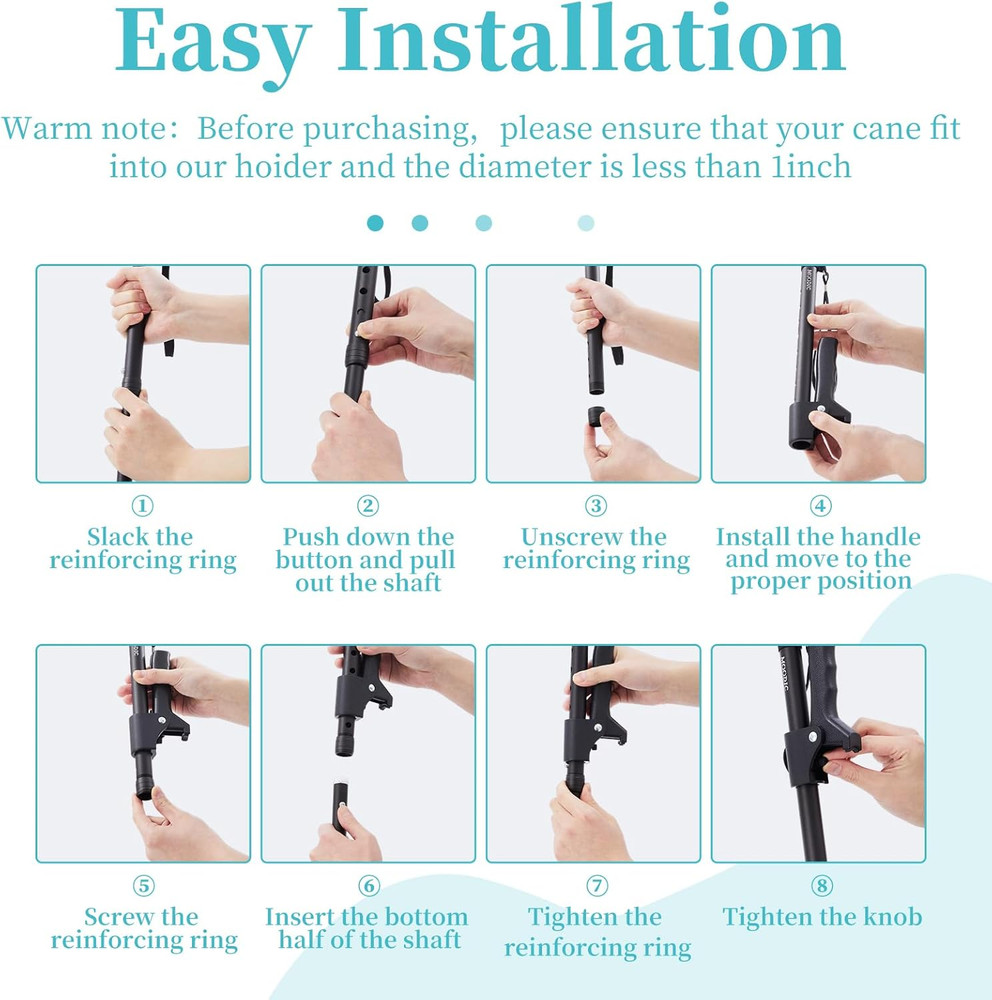 Easy Installation

Warm note: Before purchasing, please ensure that your cane fit into our hoider and the diameter is less than 1inch

①
Slack the reinforcing ring

②
Push down the button and pull out the shaft

③
Unscrew the reinforcing ring

④
Install the handle and move to the proper position

⑤
Screw the reinforcing ring

⑥
Insert the bottom half of the shaft

⑦
Tighten the reinforcing ring

⑧
Tighten the knob