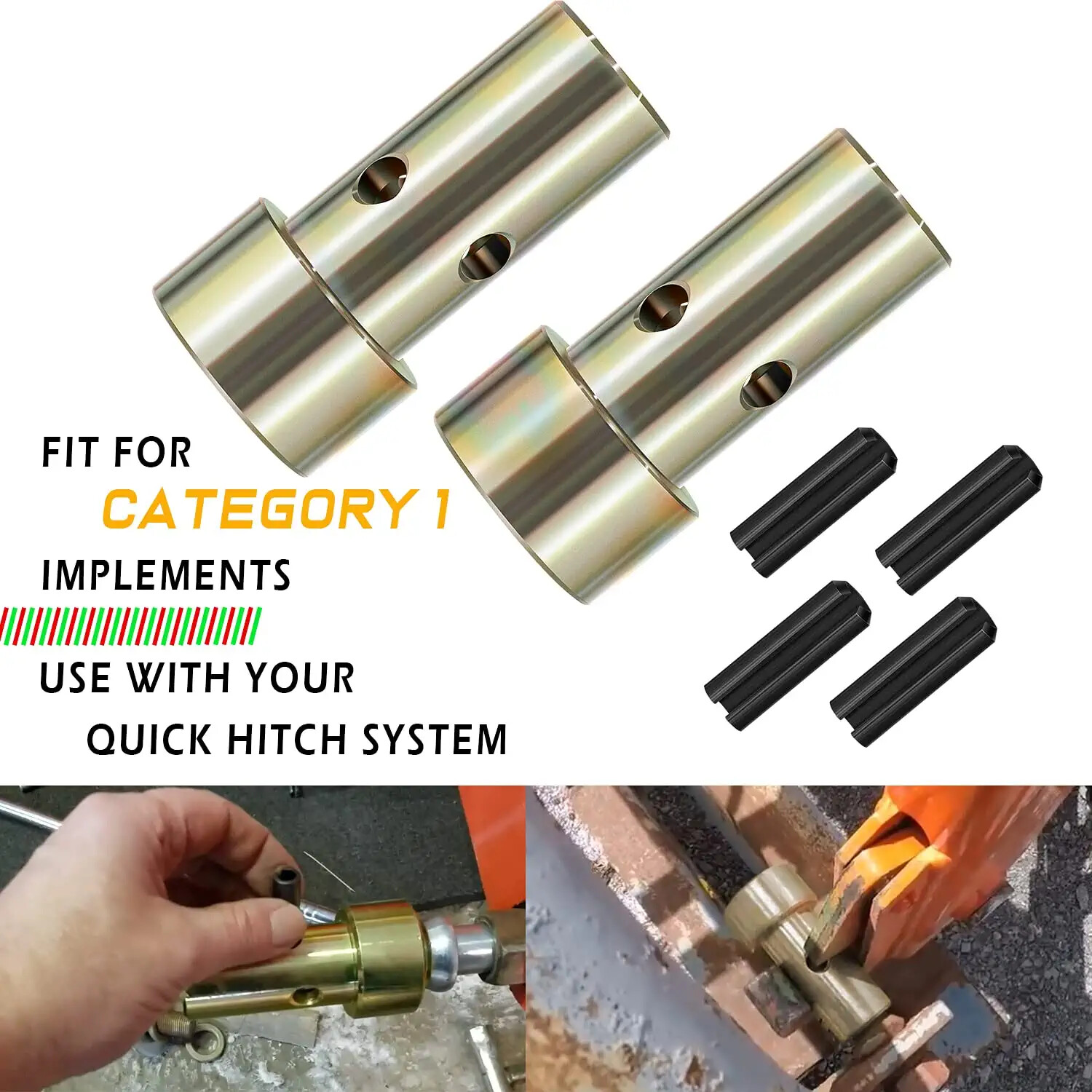 FIT FOR
CATEGORY 1
IMPLEMENTS

USE WITH YOUR
QUICK HITCH SYSTEM