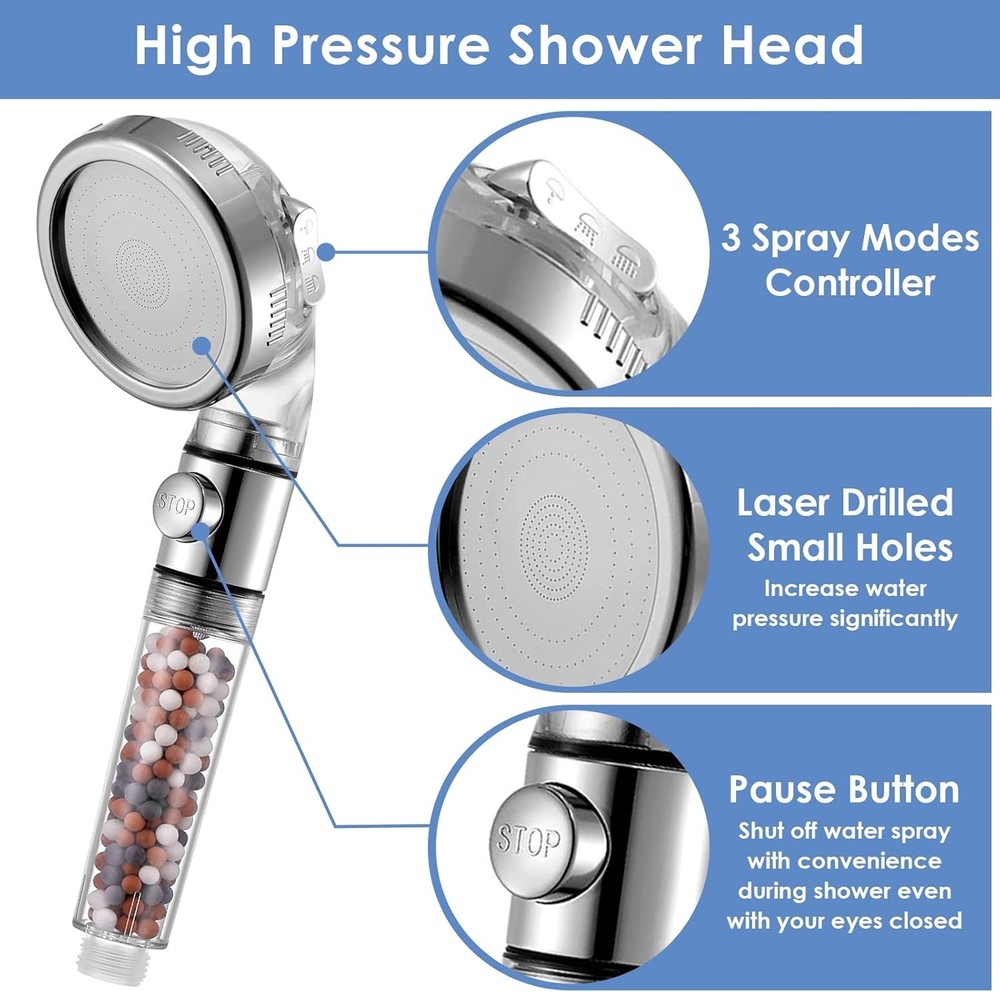 High Pressure Shower Head

STOP

3 Spray Modes Controller

Laser Drilled Small Holes

Increase water pressure significantly

STOP

Pause Button

Shut off water spray with convenience during shower even with your eyes closed