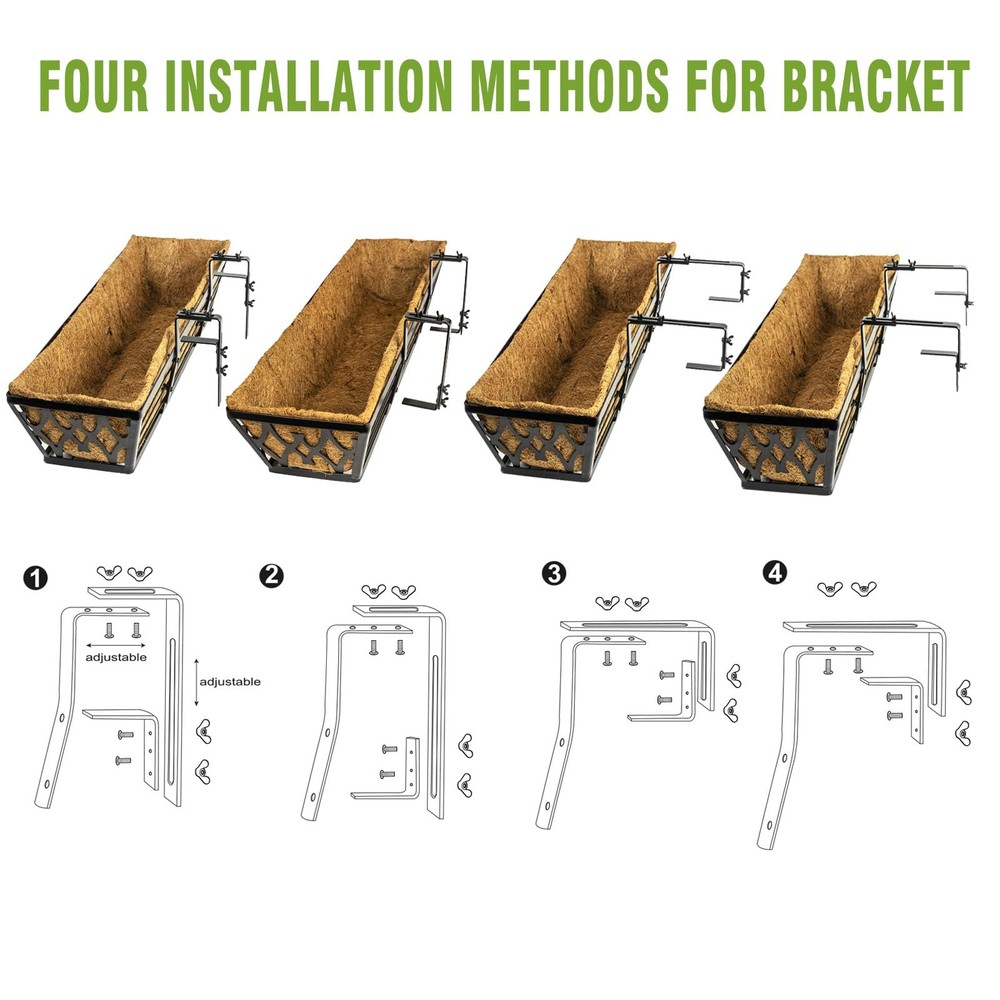 FOUR INSTALLATION METHODS FOR BRACKET

1

adjustable

adjustable

2

3

4