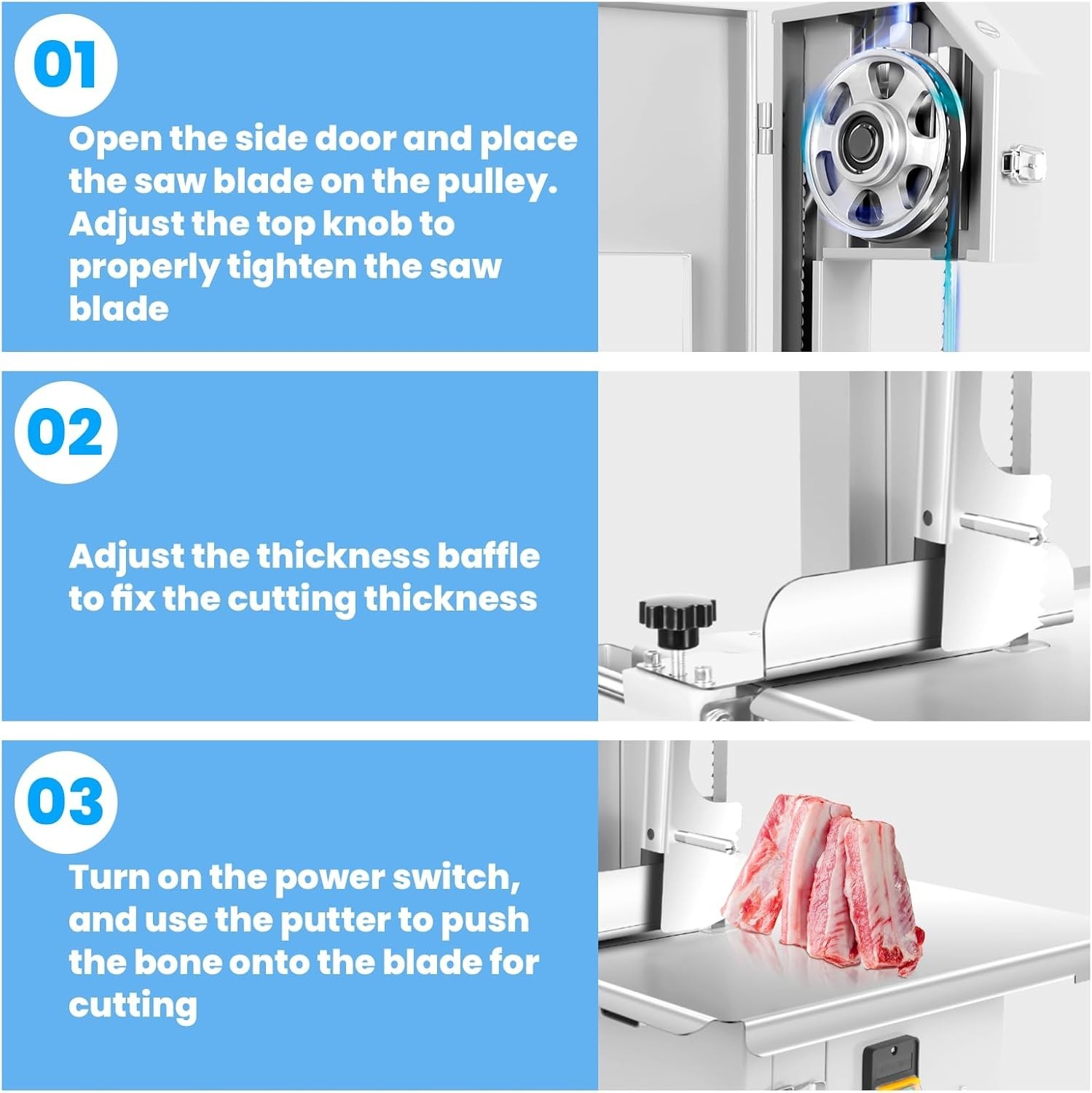 01

Open the side door and place the saw blade on the pulley. Adjust the top knob to properly tighten the saw blade

02

Adjust the thickness baffle to fix the cutting thickness

03

Turn on the power switch, and use the putter to push the bone onto the blade for cutting