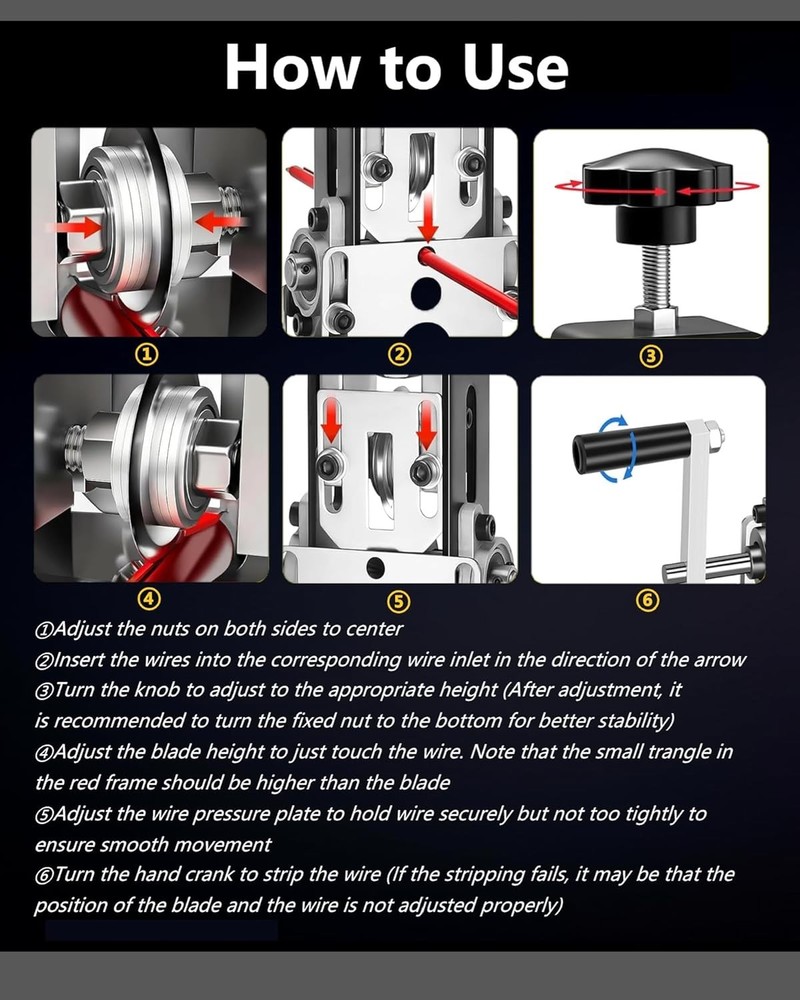 How to Use

①

②

③

④

⑤

⑥

①Adjust the nuts on both sides to center
②Insert the wires into the corresponding wire inlet in the direction of the arrow
③Turn the knob to adjust to the appropriate height (After adjustment, it is recommended to turn the fixed nut to the bottom for better stability)
④Adjust the blade height to just touch the wire. Note that the small trangle in the red frame should be higher than the blade
⑤Adjust the wire pressure plate to hold wire securely but not too tightly to ensure smooth movement
⑥Turn the hand crank to strip the wire (If the stripping fails, it may be that the position of the blade and the wire is not adjusted properly)