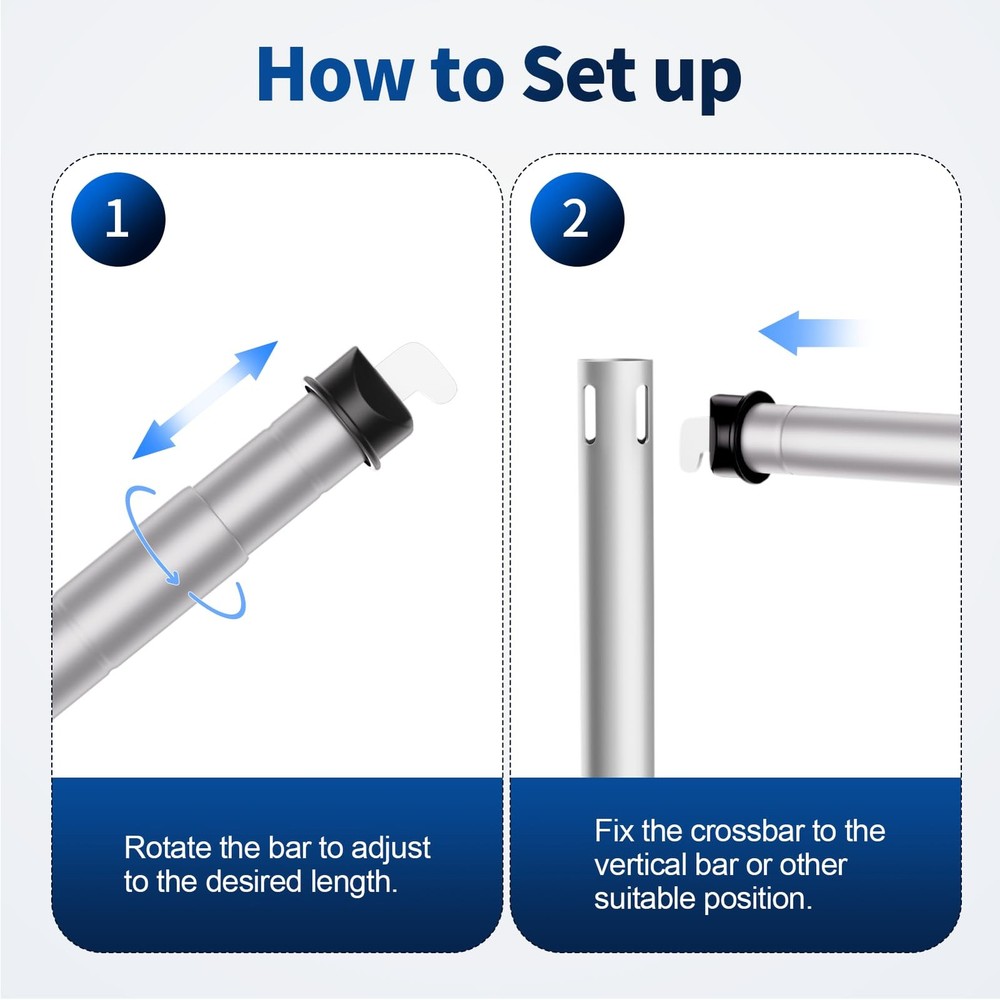 How to Set up

1

Rotate the bar to adjust to the desired length.

2

Fix the crossbar to the vertical bar or other suitable position.