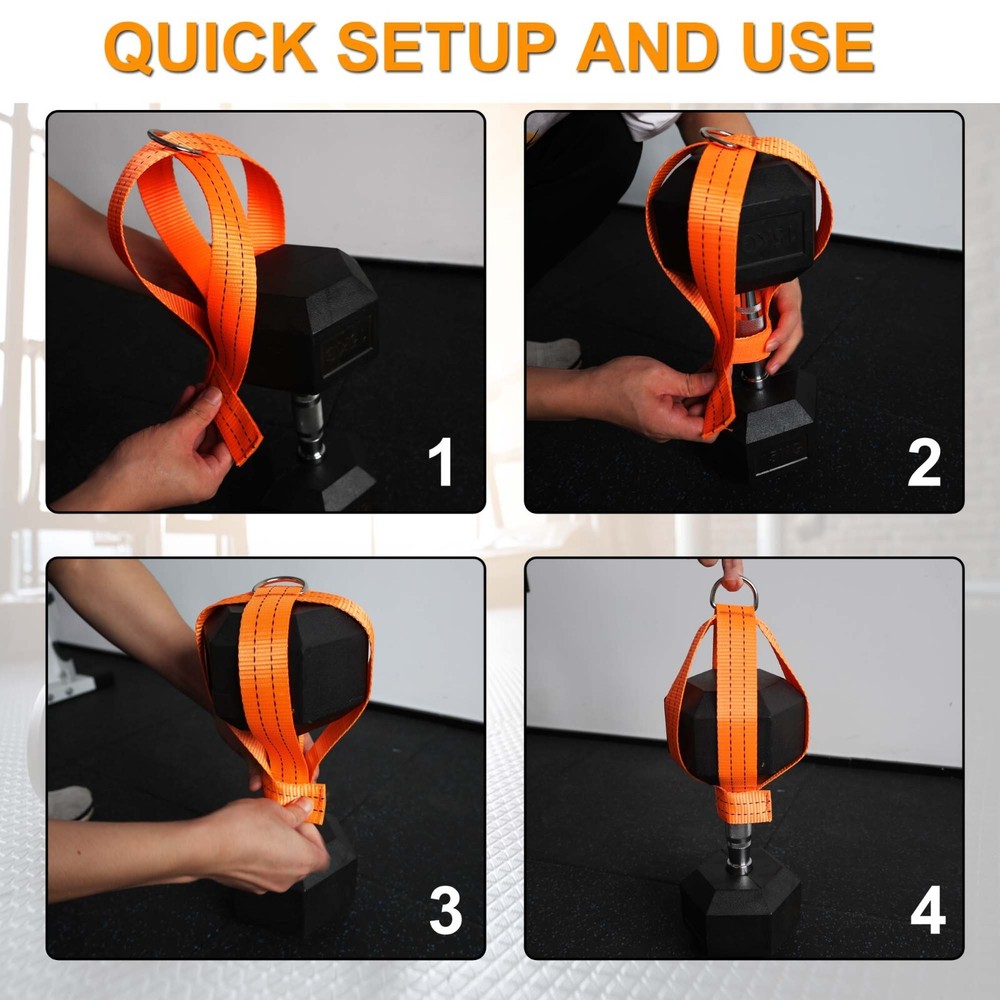 QUICK SETUP AND USE

1

2

3

4