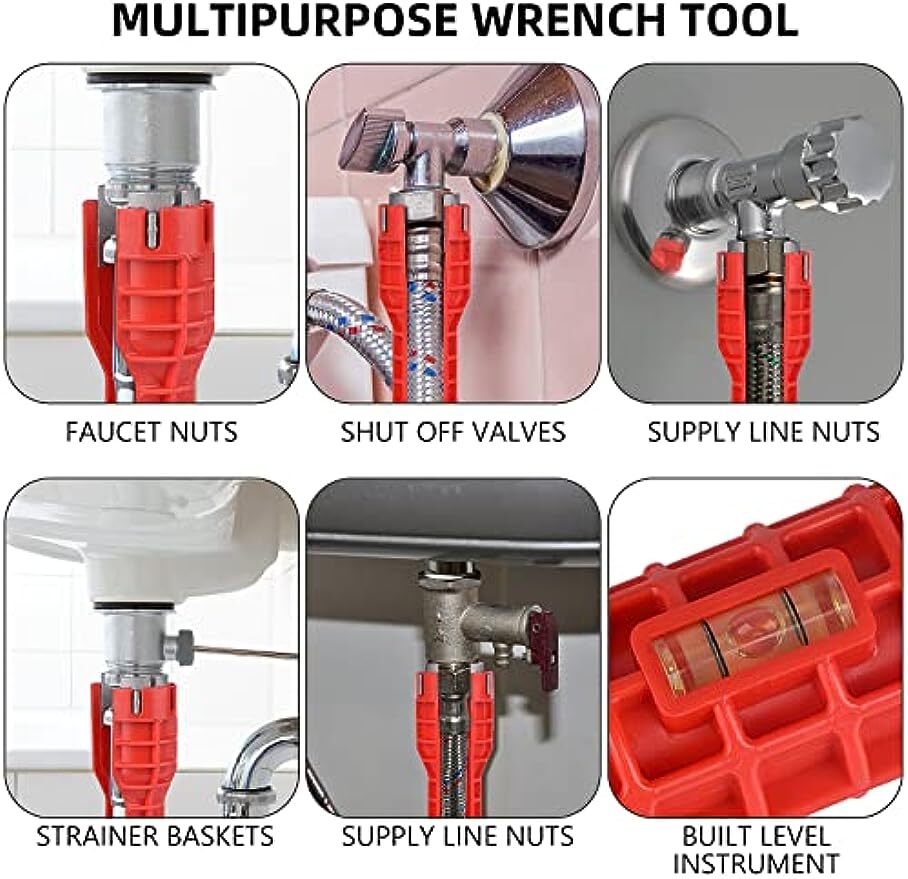 MULTIPURPOSE WRENCH TOOL

FAUCET NUTS

SHUT OFF VALVES

SUPPLY LINE NUTS

STRAINER BASKETS

SUPPLY LINE NUTS

BUILT LEVEL INSTRUMENT