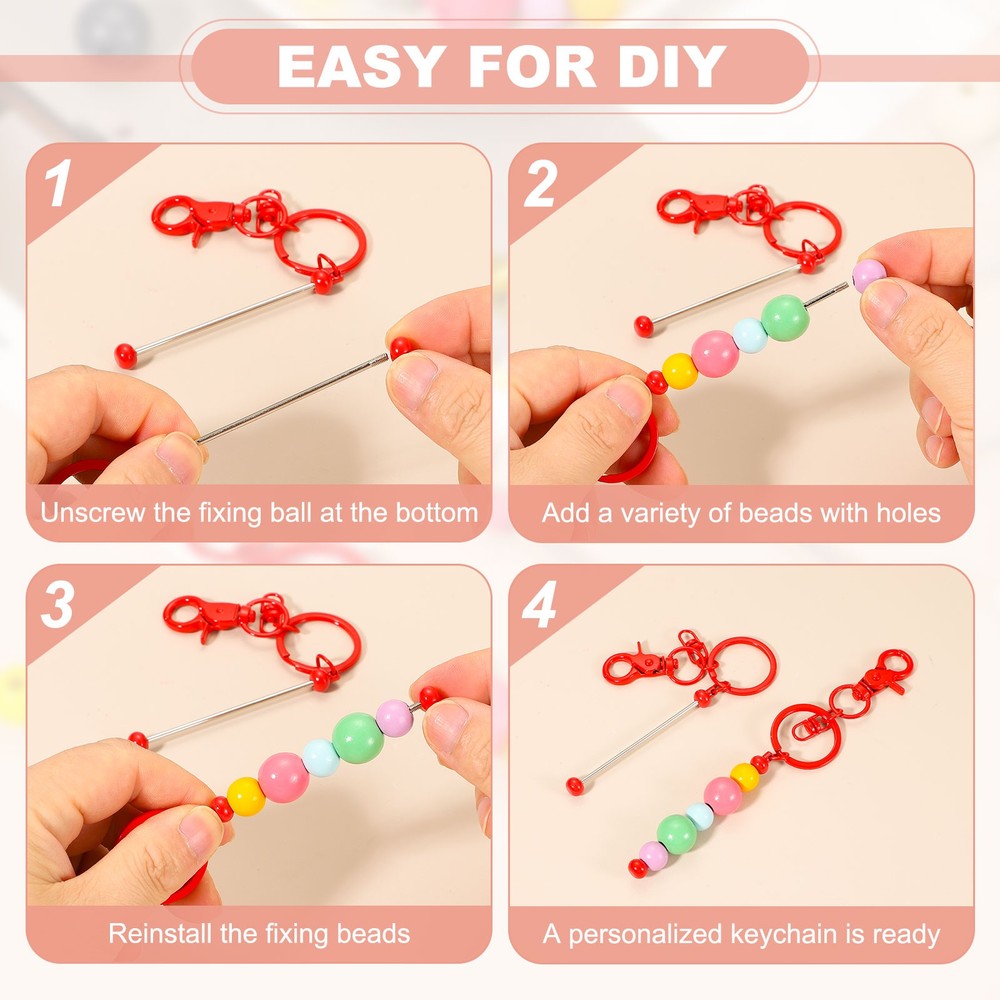 EASY FOR DIY

1

Unscrew the fixing ball at the bottom

2

Add a variety of beads with holes

3

Reinstall the fixing beads

4

A personalized keychain is ready