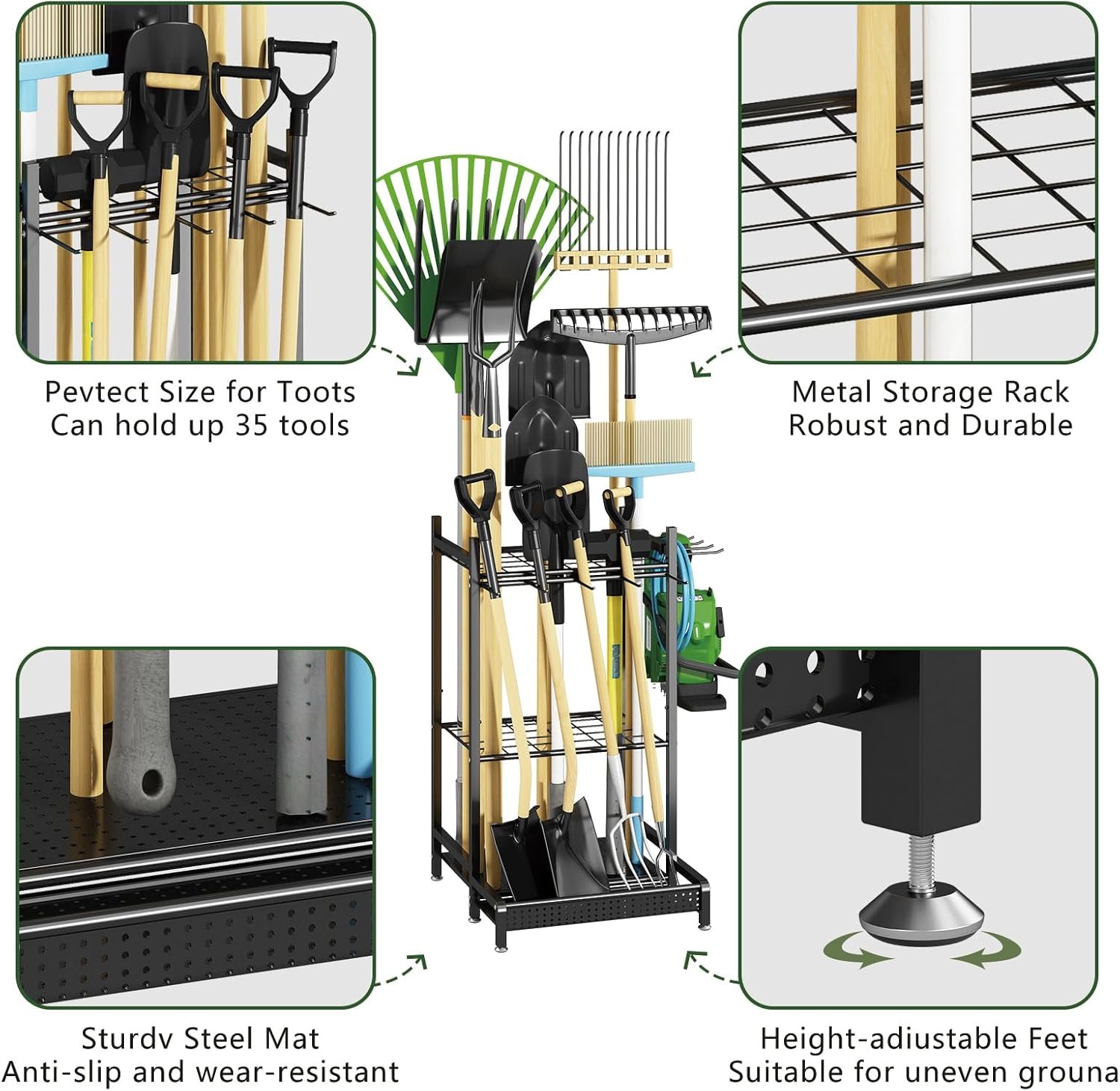 Pevtect Size for Toots
Can hold up 35 tools

Metal Storage Rack
Robust and Durable

Sturdv Steel Mat
Anti-slip and wear-resistant

Height-adiustable Feet
Suitable for uneven grouna