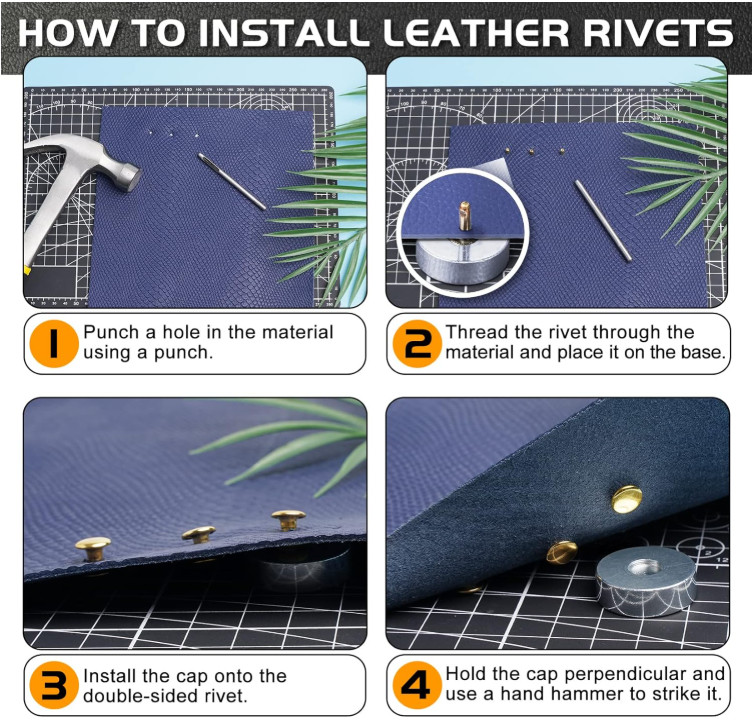 HOW TO INSTALL LEATHER RIVETS

1 Punch a hole in the material using a punch.

2 Thread the rivet through the material and place it on the base.

3 Install the cap onto the double-sided rivet.

4 Hold the cap perpendicular and use a hand hammer to strike it.