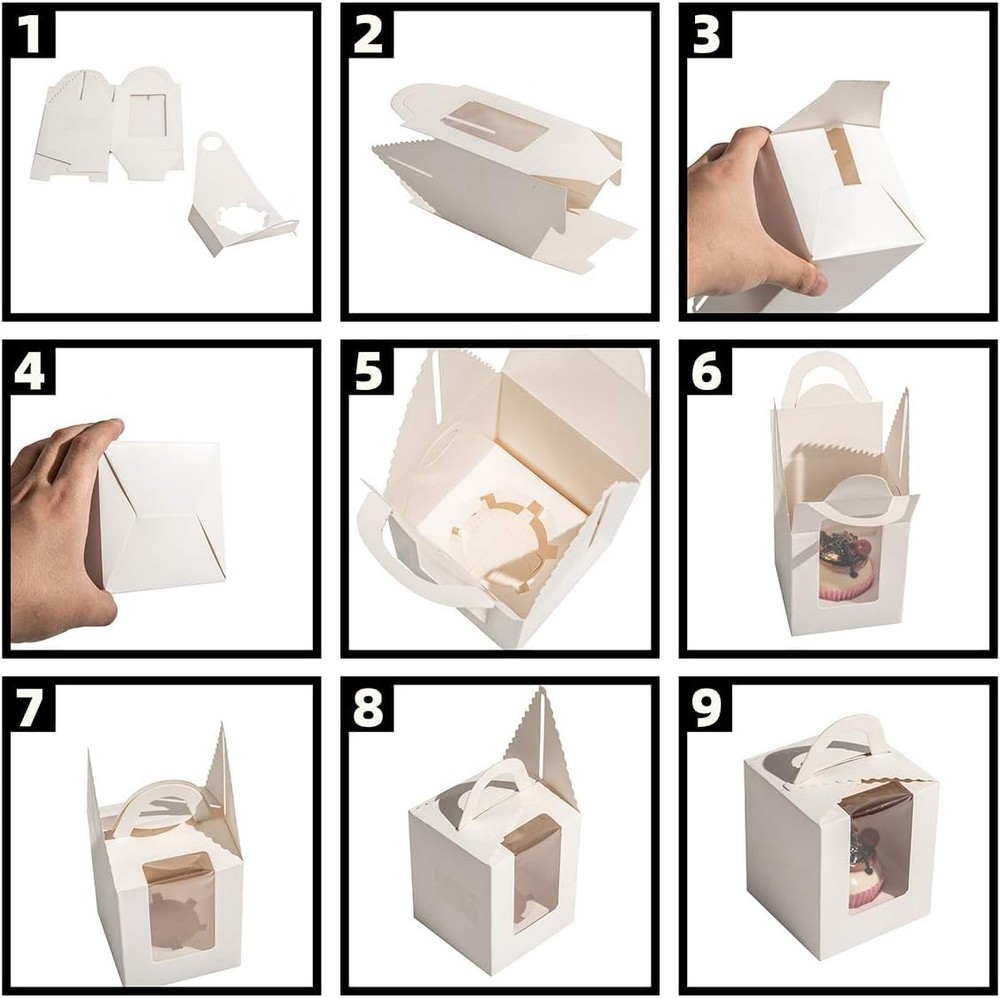 1

2

3

4

5

6

7

8

9