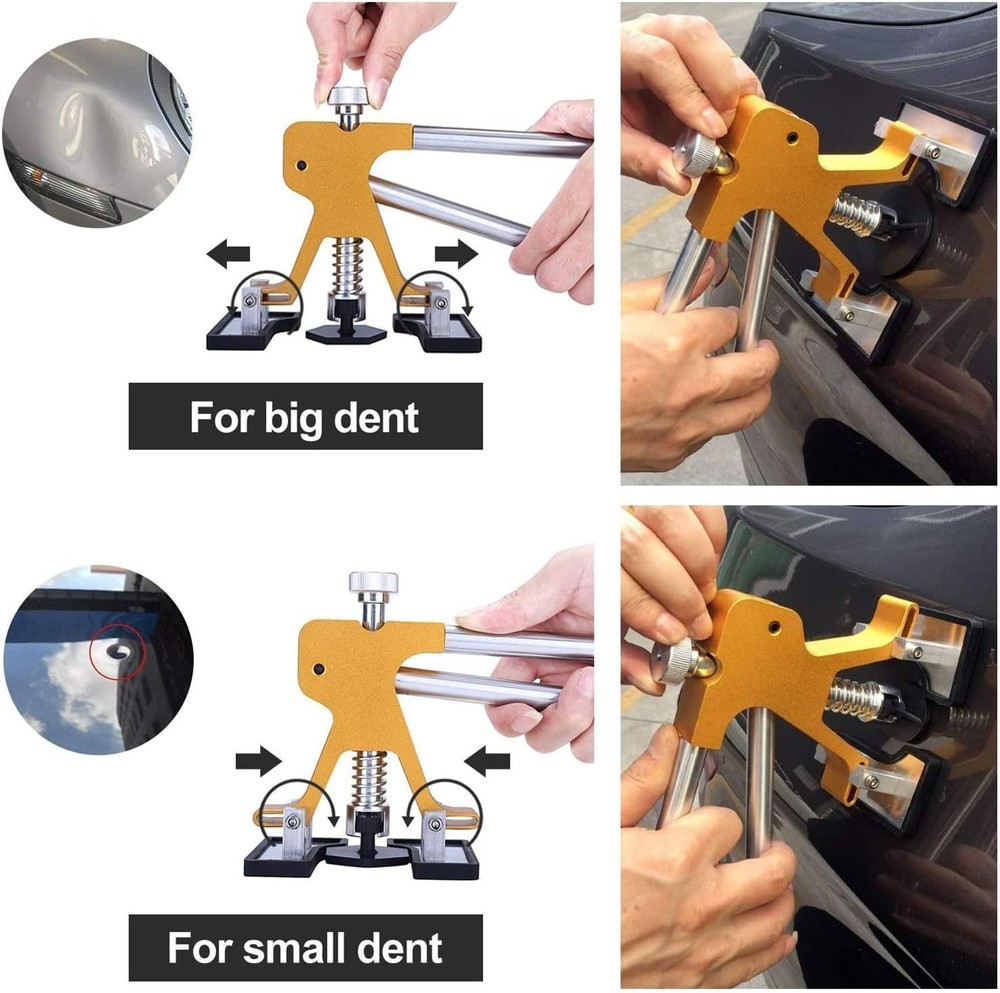 For big dent

For small dent