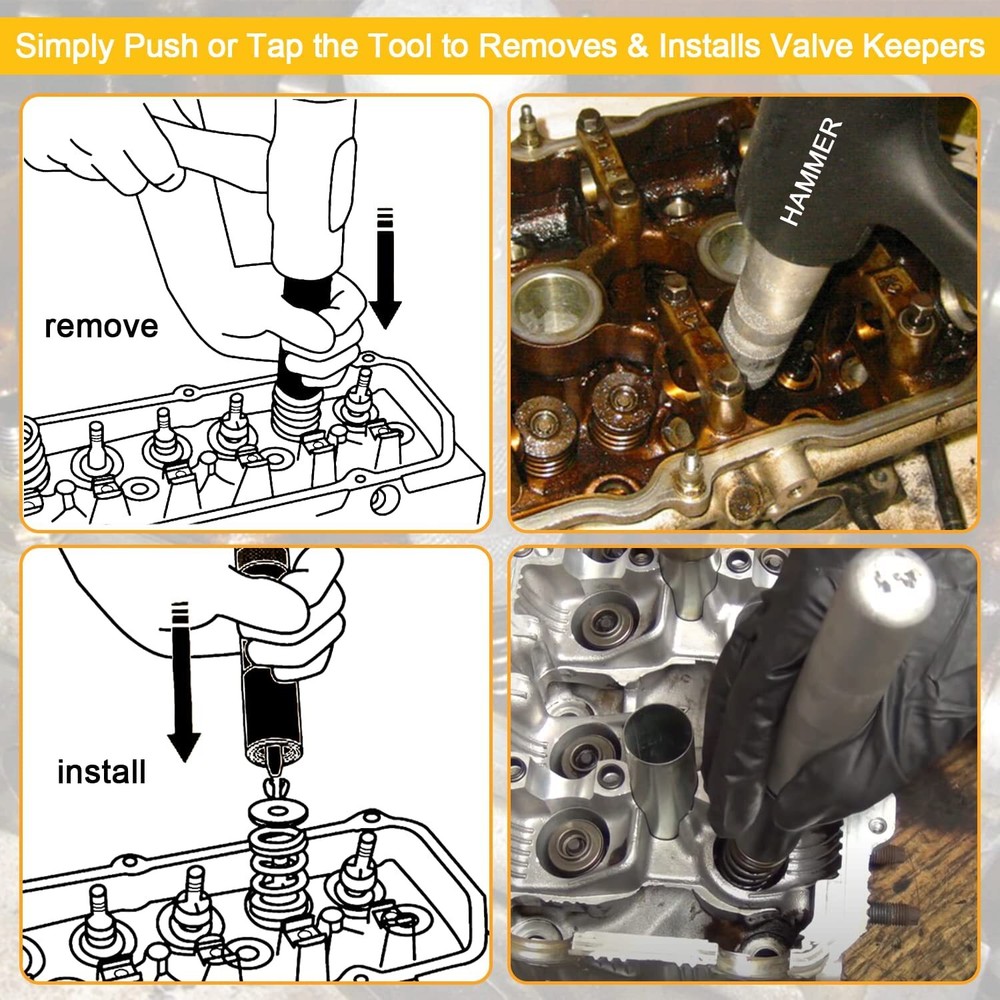 Simply Push or Tap the Tool to Removes & Installs Valve Keepers

remove

HAMMER

install