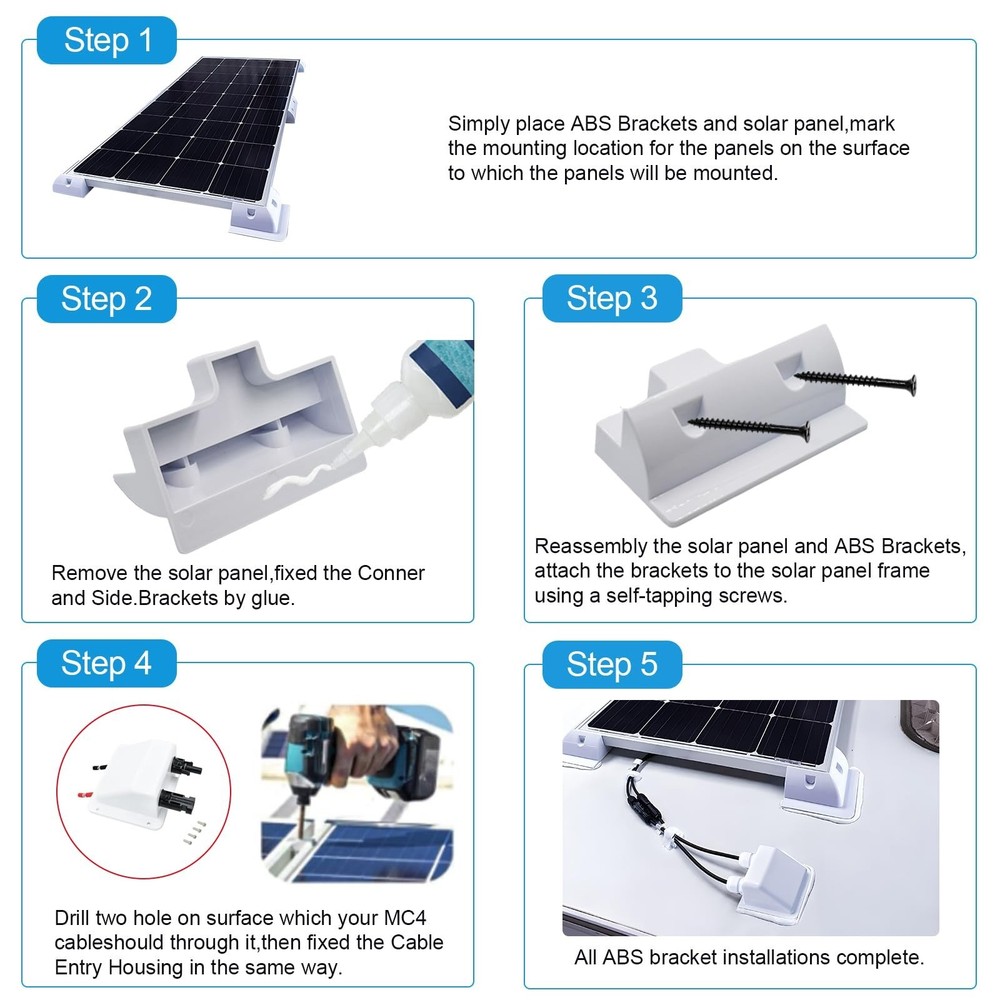 Step 1

Simply place ABS Brackets and solar panel,mark the mounting location for the panels on the surface to which the panels will be mounted.

Step 2

Remove the solar panel,fixed the Conner and Side.Brackets by glue.

Step 3

Reassembly the solar panel and ABS Brackets, attach the brackets to the solar panel frame using a self-tapping screws.

Step 4

Drill two hole on surface which your MC4 cableshould through it,then fixed the Cable Entry Housing in the same way.

Step 5

All ABS bracket installations complete.