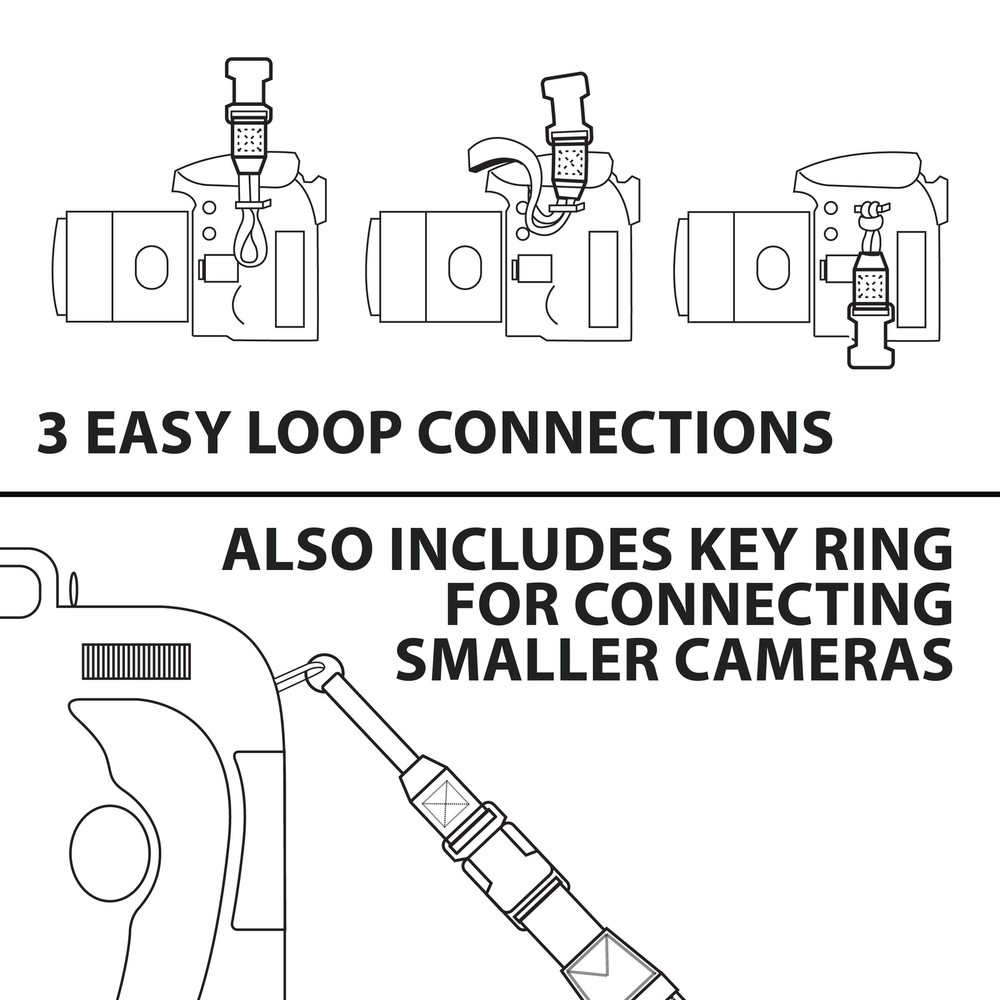 3 EASY LOOP CONNECTIONS

ALSO INCLUDES KEY RING FOR CONNECTING SMALLER CAMERAS