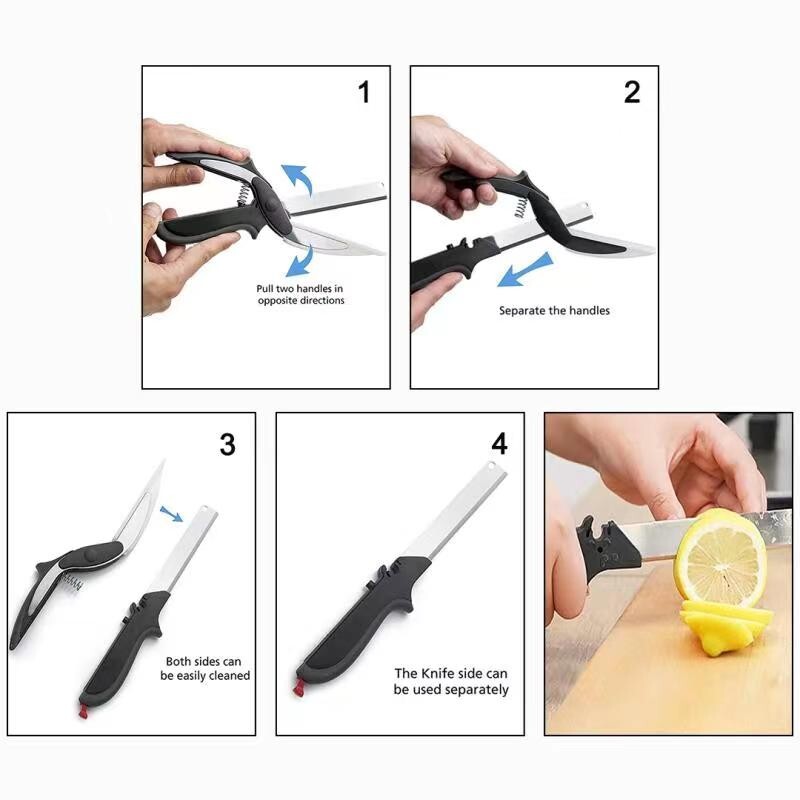 1

Pull two handles in opposite directions

2

Separate the handles

3

Both sides can be easily cleaned

4

The Knife side can be used separately