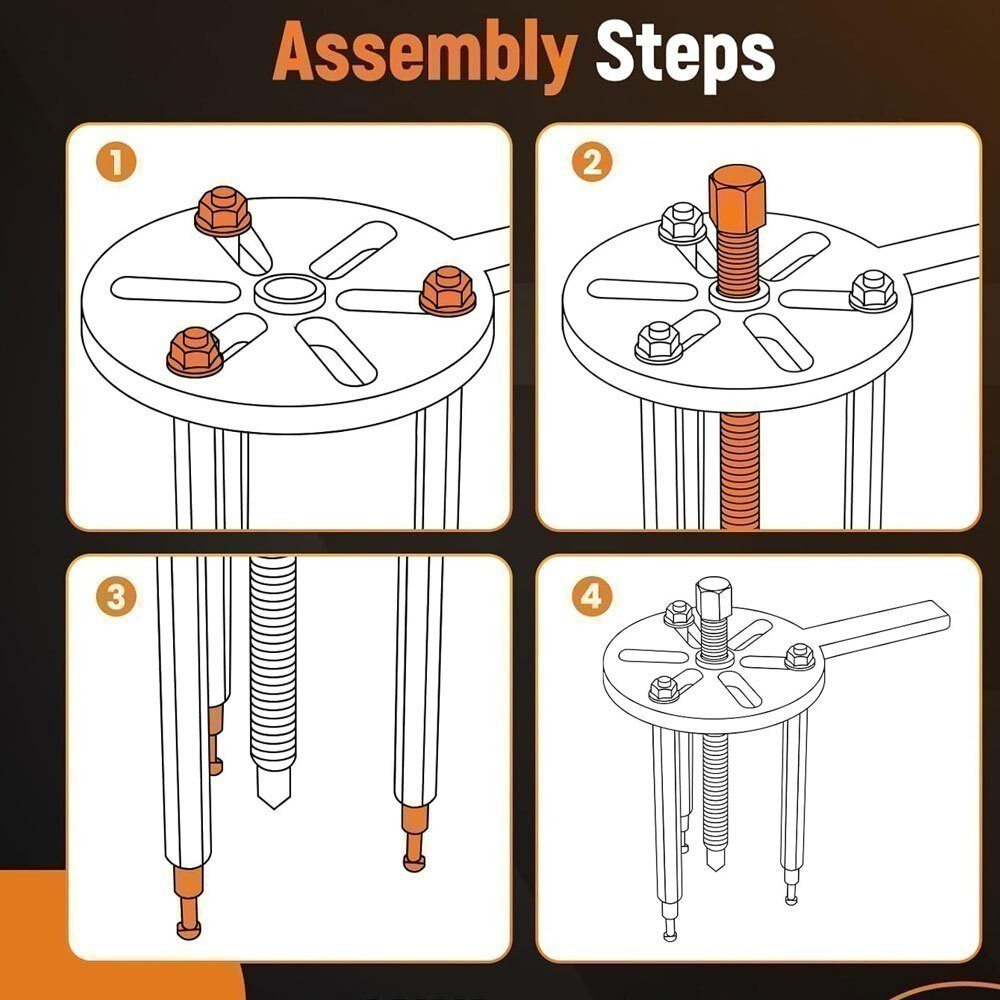 Assembly Steps

1

2

3

4