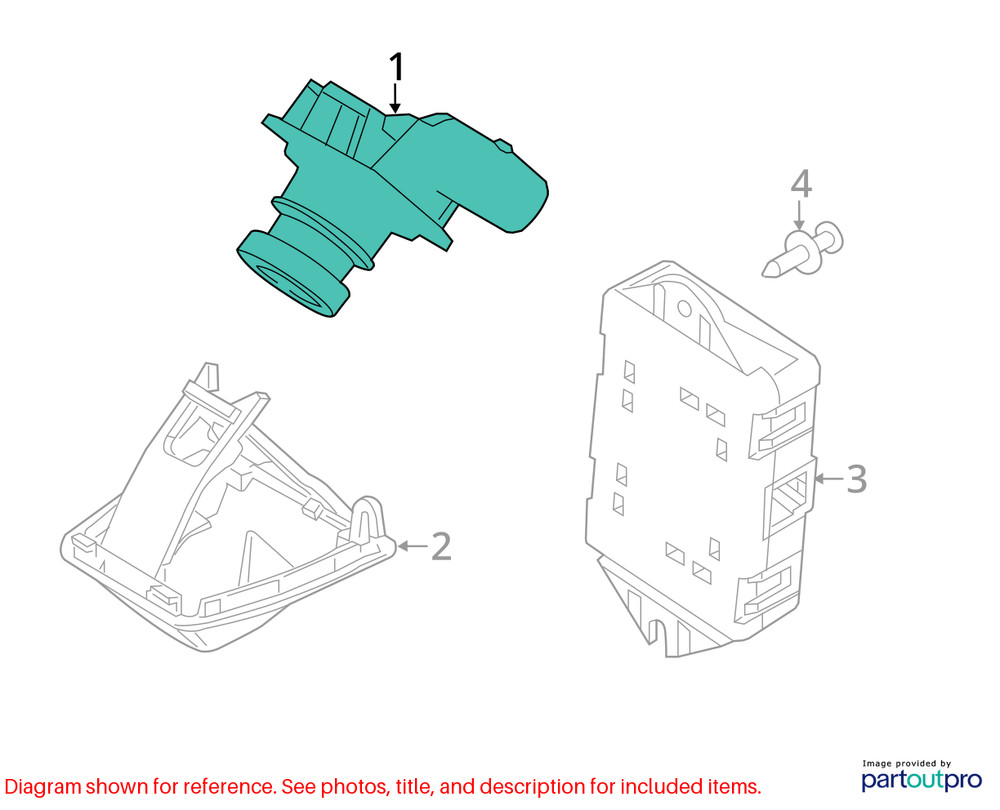 1

4

3

2

Diagram shown for reference. See photos, title, and description for included items.

Image provided by
partoutpro