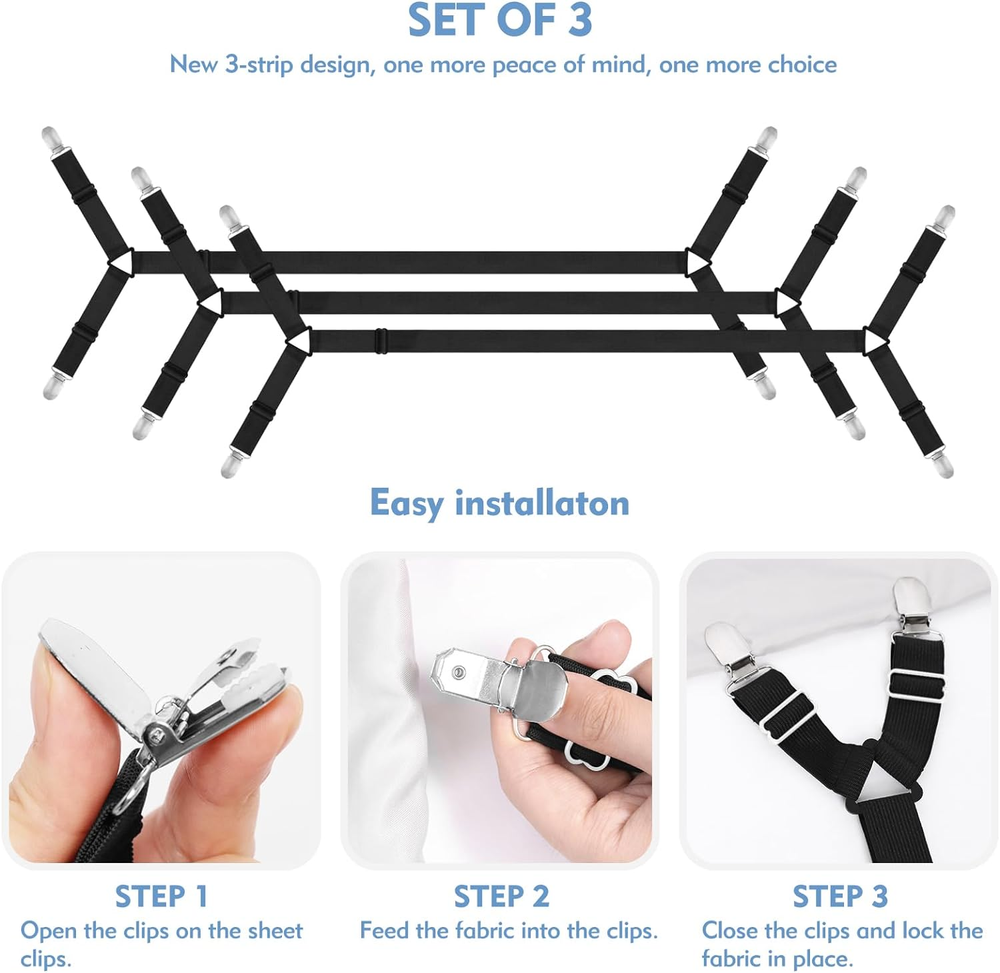 SET OF 3

New 3-strip design, one more peace of mind, one more choice

Easy installaton

STEP 1

Open the clips on the sheet clips.

STEP 2

Feed the fabric into the clips.

STEP 3

Close the clips and lock the fabric in place.