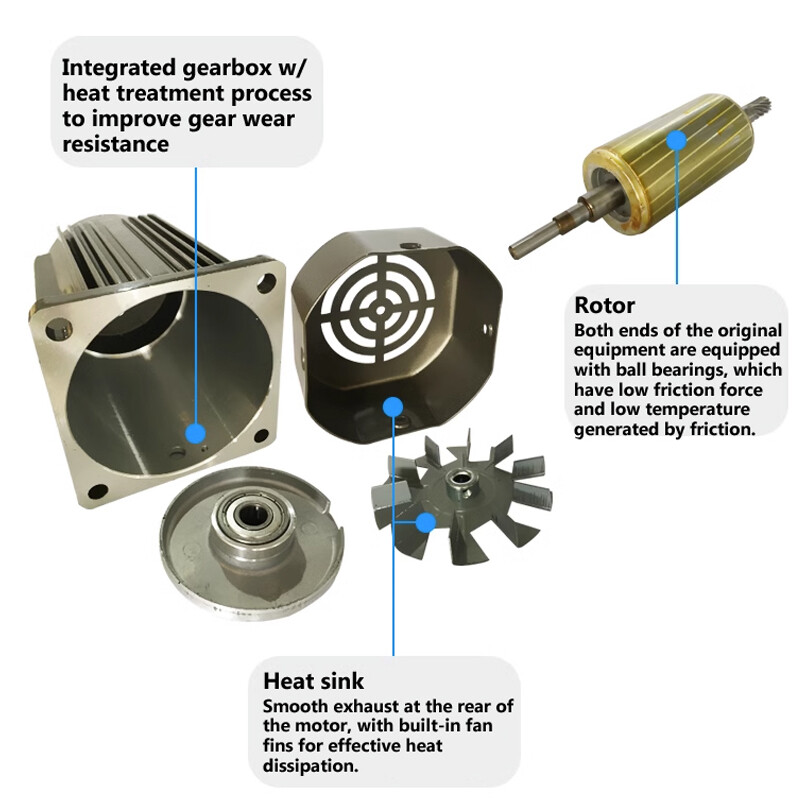 Integrated gearbox w/ heat treatment process to improve gear wear resistance

Rotor
Both ends of the original equipment are equipped with ball bearings, which have low friction force and low temperature generated by friction.

Heat sink
Smooth exhaust at the rear of the motor, with built-in fan fins for effective heat dissipation.