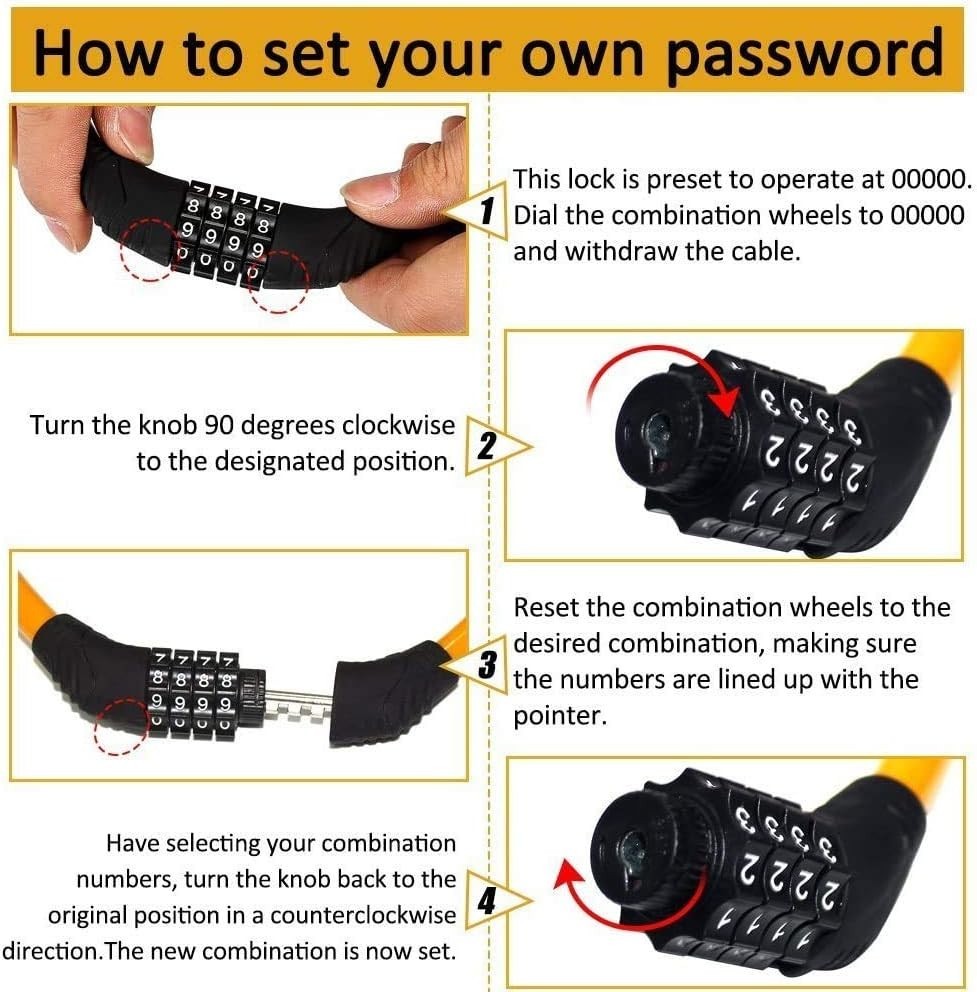 How to set your own password

1

This lock is preset to operate at 00000. Dial the combination wheels to 00000 and withdraw the cable.

Turn the knob 90 degrees clockwise to the designated position.

2

3

Reset the combination wheels to the desired combination, making sure the numbers are lined up with the pointer.

Have selecting your combination numbers, turn the knob back to the original position in a counterclockwise direction.The new combination is now set.

4