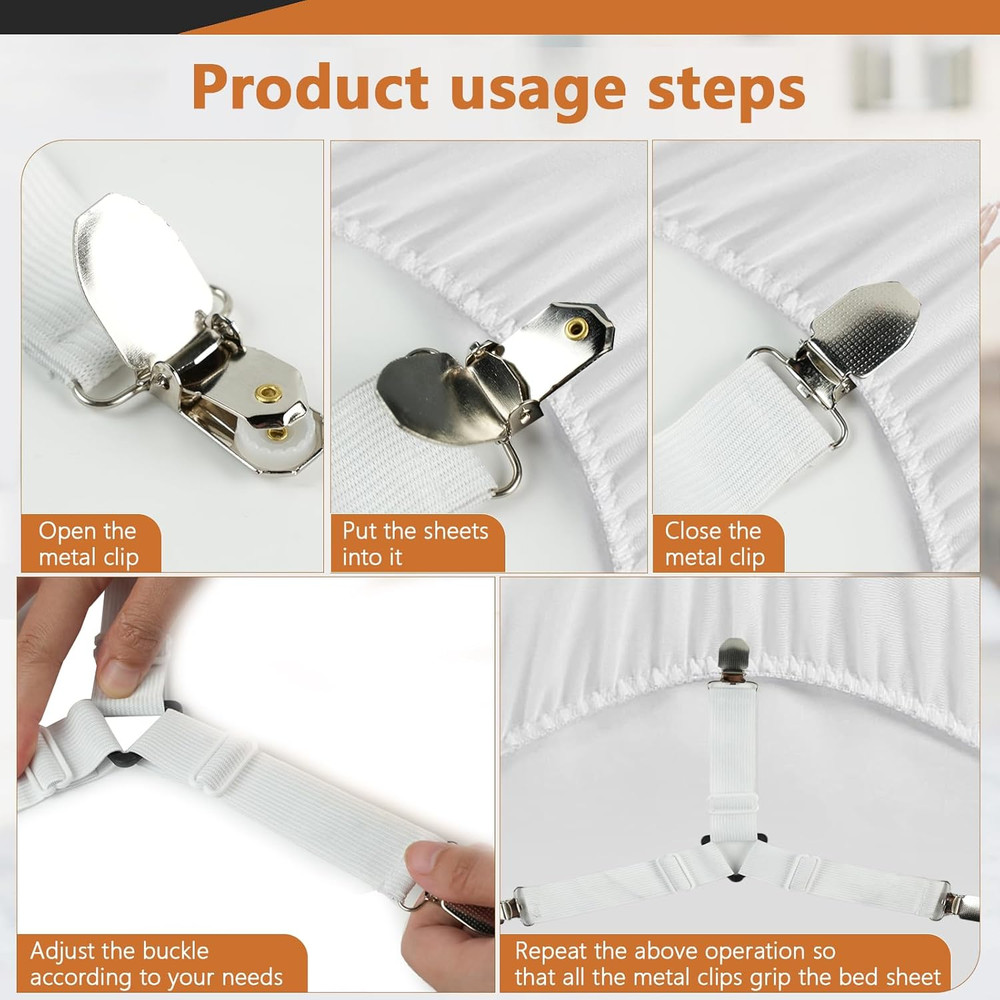 Product usage steps

Open the metal clip

Put the sheets into it

Close the metal clip

Adjust the buckle according to your needs

Repeat the above operation so that all the metal clips grip the bed sheet