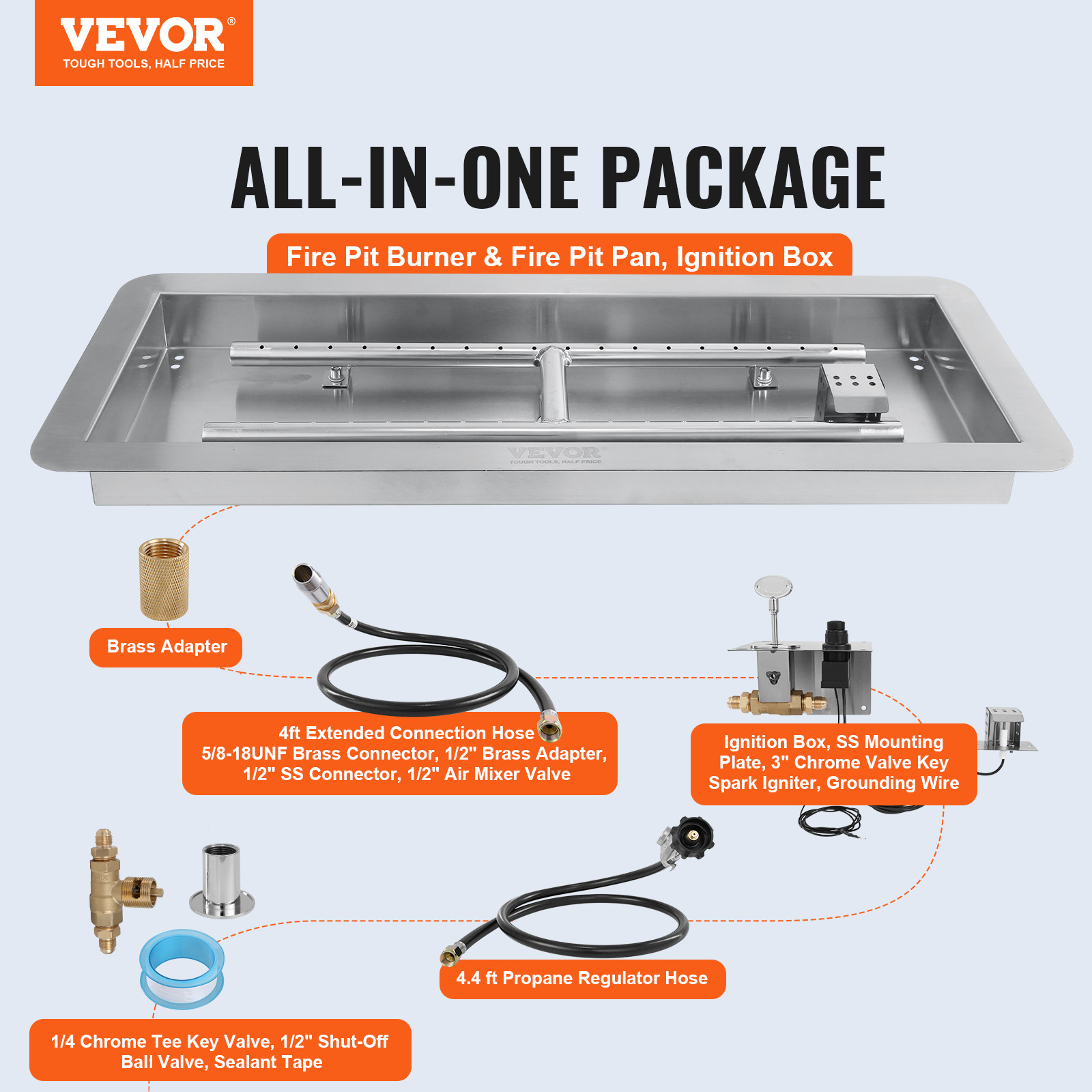 VEVOR®
TOUGH TOOLS, HALF PRICE

ALL-IN-ONE PACKAGE

Fire Pit Burner & Fire Pit Pan, Ignition Box

VEVOR
TOUGH TOOLS, HALF PRICE

Brass Adapter

4ft Extended Connection Hose
5/8-18UNF Brass Connector, 1/2" Brass Adapter,
1/2" SS Connector, 1/2" Air Mixer Valve

Ignition Box, SS Mounting
Plate, 3" Chrome Valve Key
Spark Igniter, Grounding Wire

4.4 ft Propane Regulator Hose

1/4 Chrome Tee Key Valve, 1/2" Shut-Off
Ball Valve, Sealant Tape