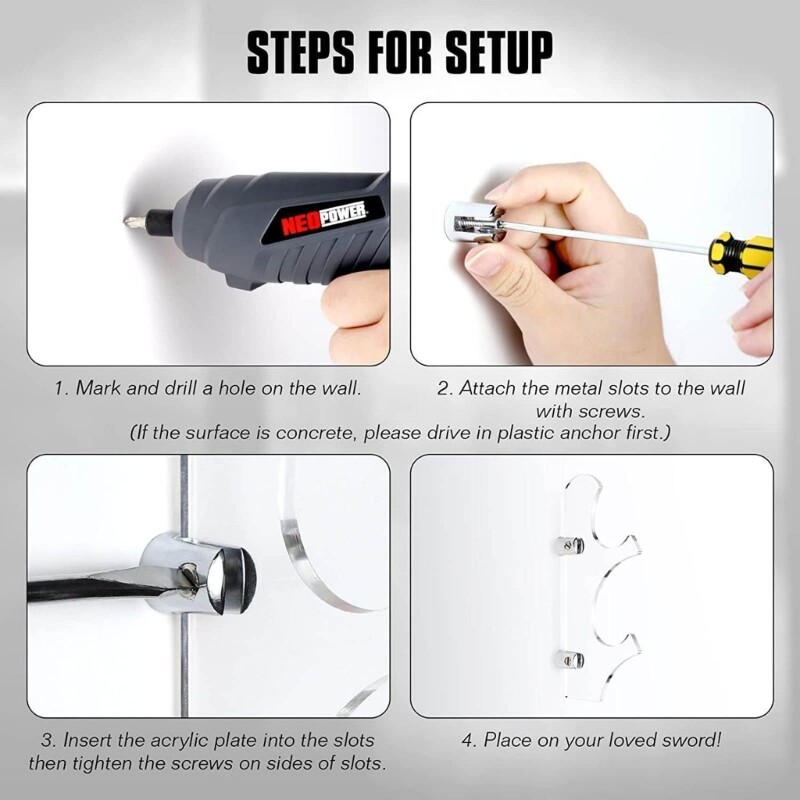 STEPS FOR SETUP

NEOPOWER

1. Mark and drill a hole on the wall.

2. Attach the metal slots to the wall with screws.

(If the surface is concrete, please drive in plastic anchor first.)

3. Insert the acrylic plate into the slots then tighten the screws on sides of slots.

4. Place on your loved sword!