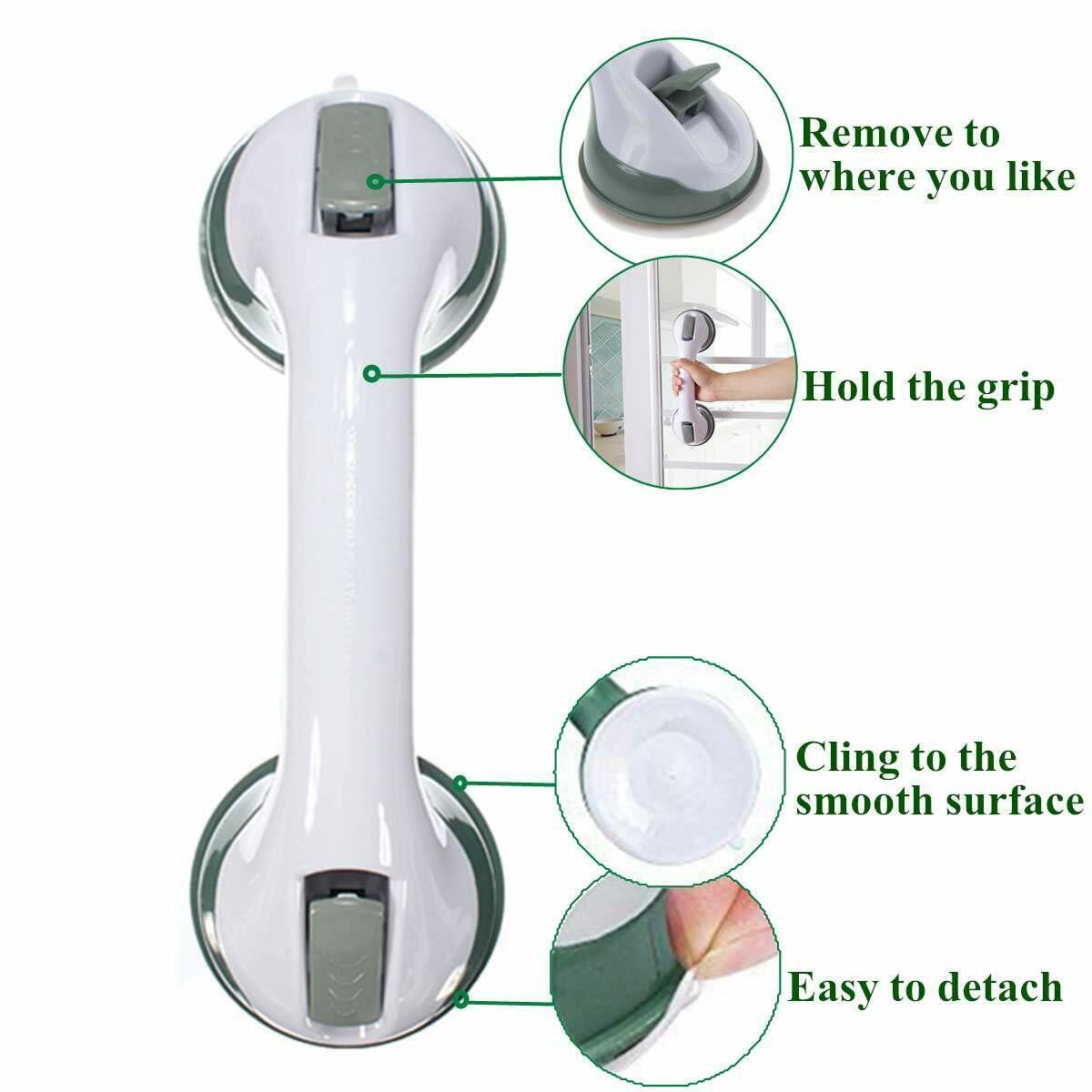 Remove to where you like

Hold the grip

Cling to the smooth surface

Easy to detach