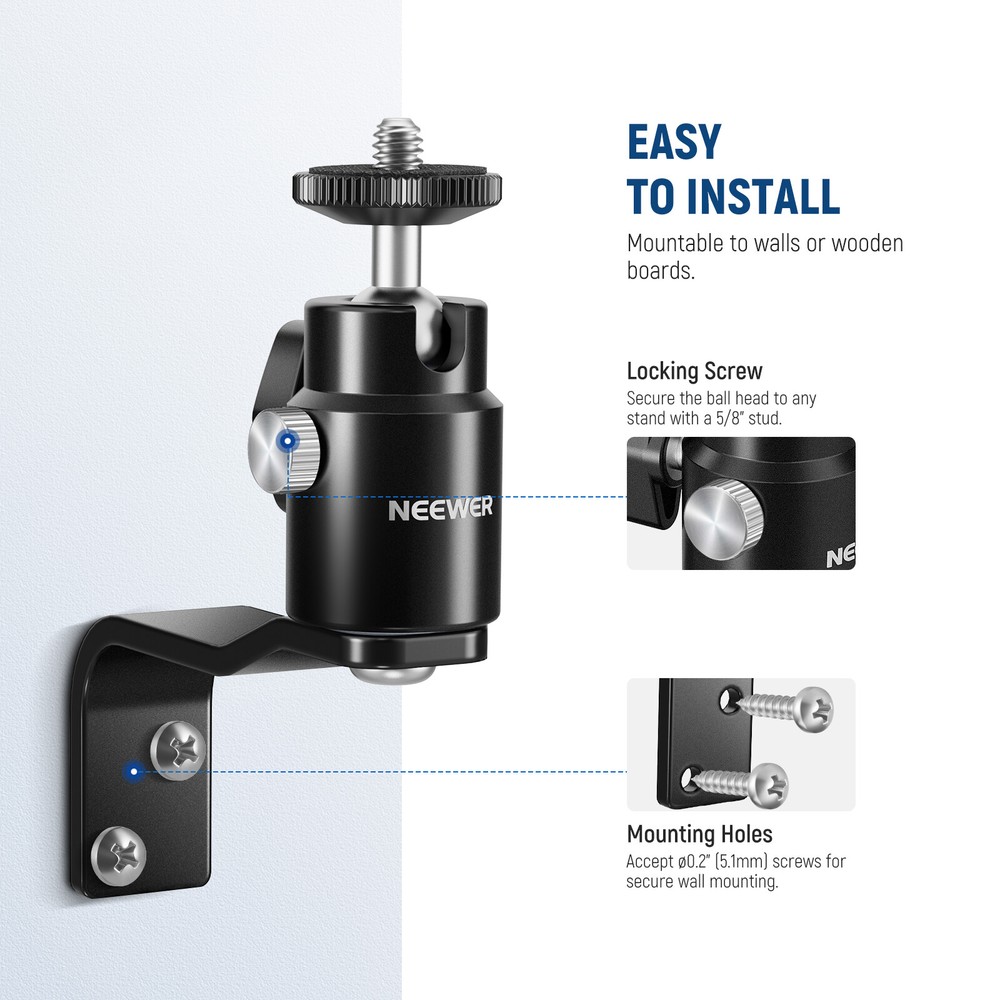 EASY TO INSTALL

Mountable to walls or wooden boards.

NEEWER

Locking Screw
Secure the ball head to any stand with a 5/8" stud.

NE

Mounting Holes
Accept ø0.2" (5.1mm) screws for secure wall mounting.