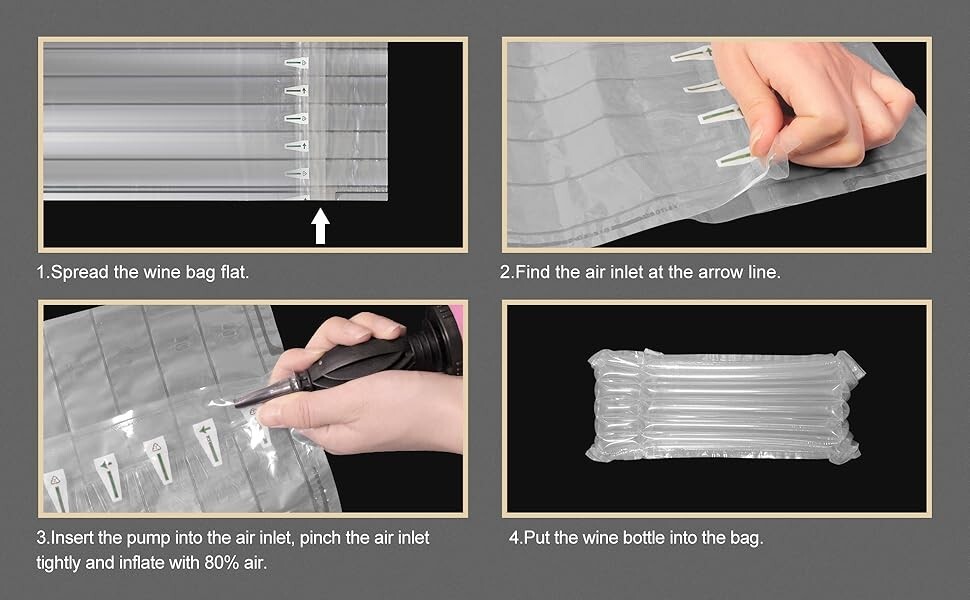 1.Spread the wine bag flat.

2.Find the air inlet at the arrow line.

3.Insert the pump into the air inlet, pinch the air inlet tightly and inflate with 80% air.

4.Put the wine bottle into the bag.