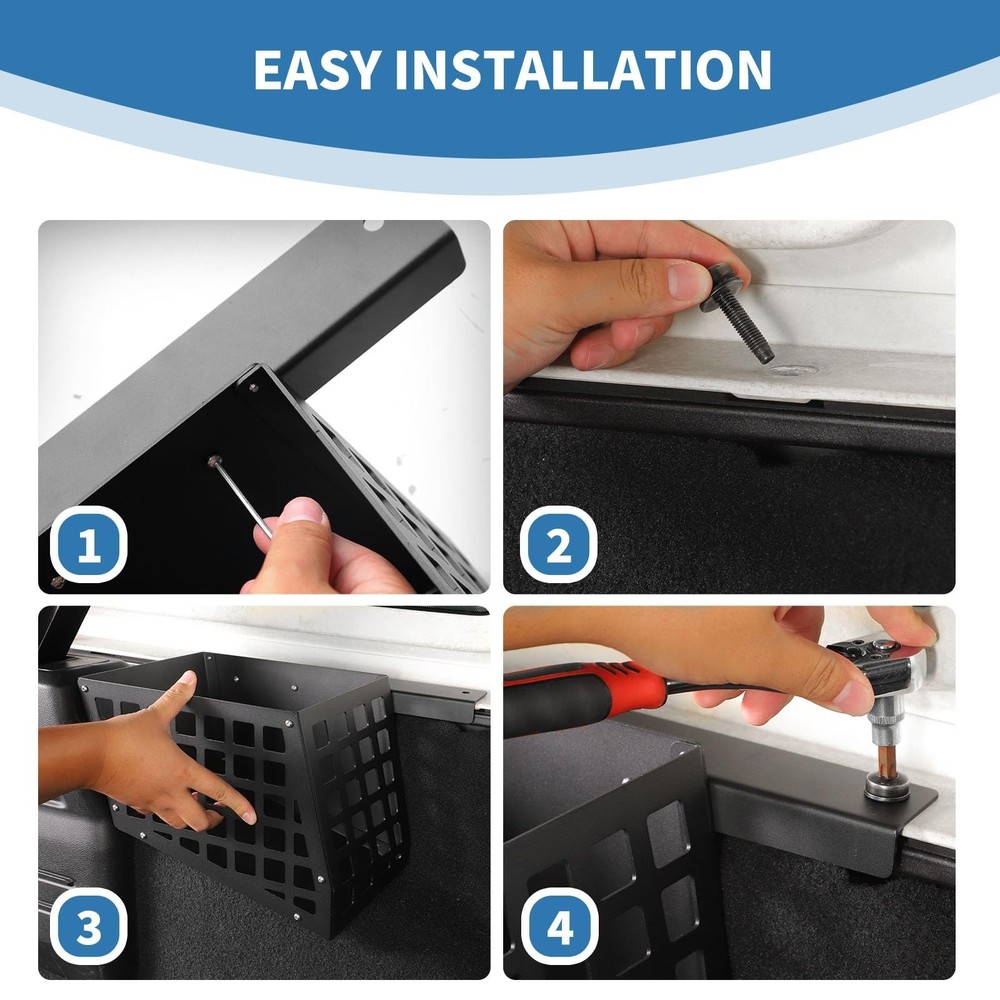 EASY INSTALLATION

1

2

3

4