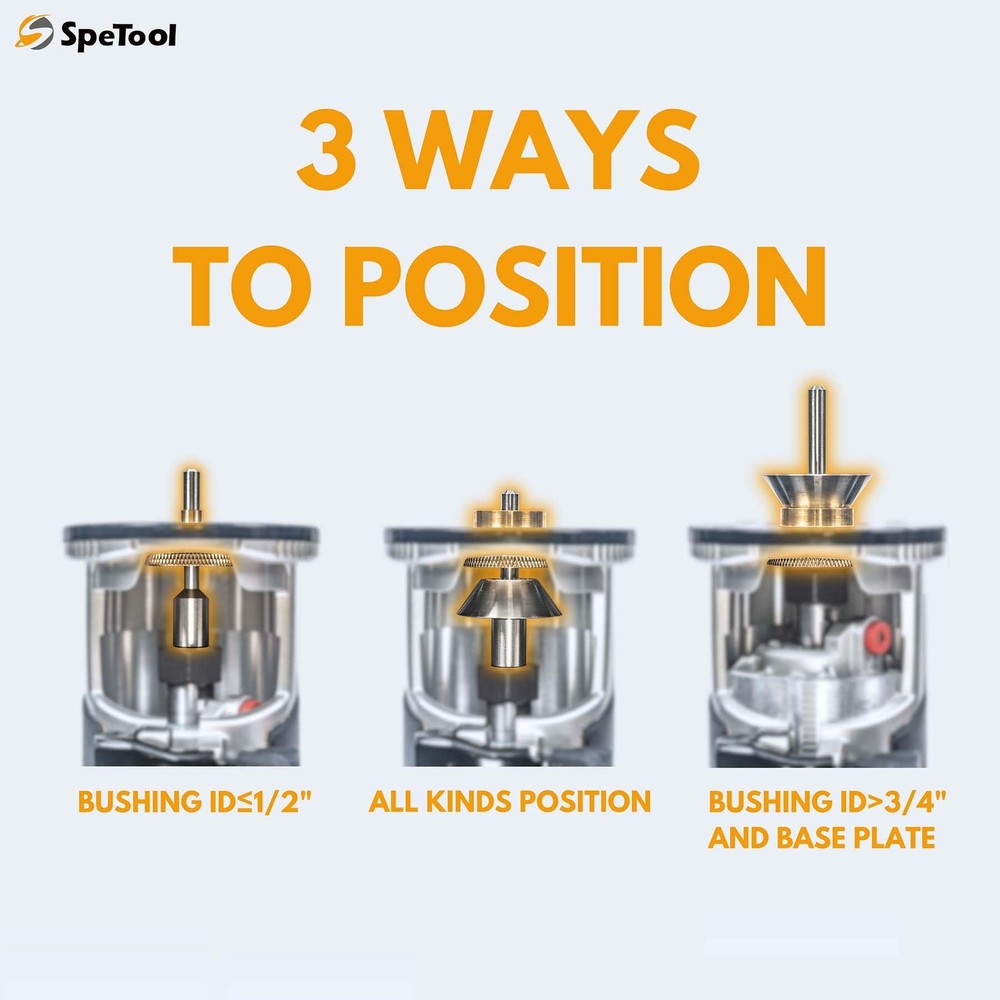 SpeTool

3 WAYS
TO POSITION

BUSHING ID≤1/2"

ALL KINDS POSITION

BUSHING ID>3/4"
AND BASE PLATE