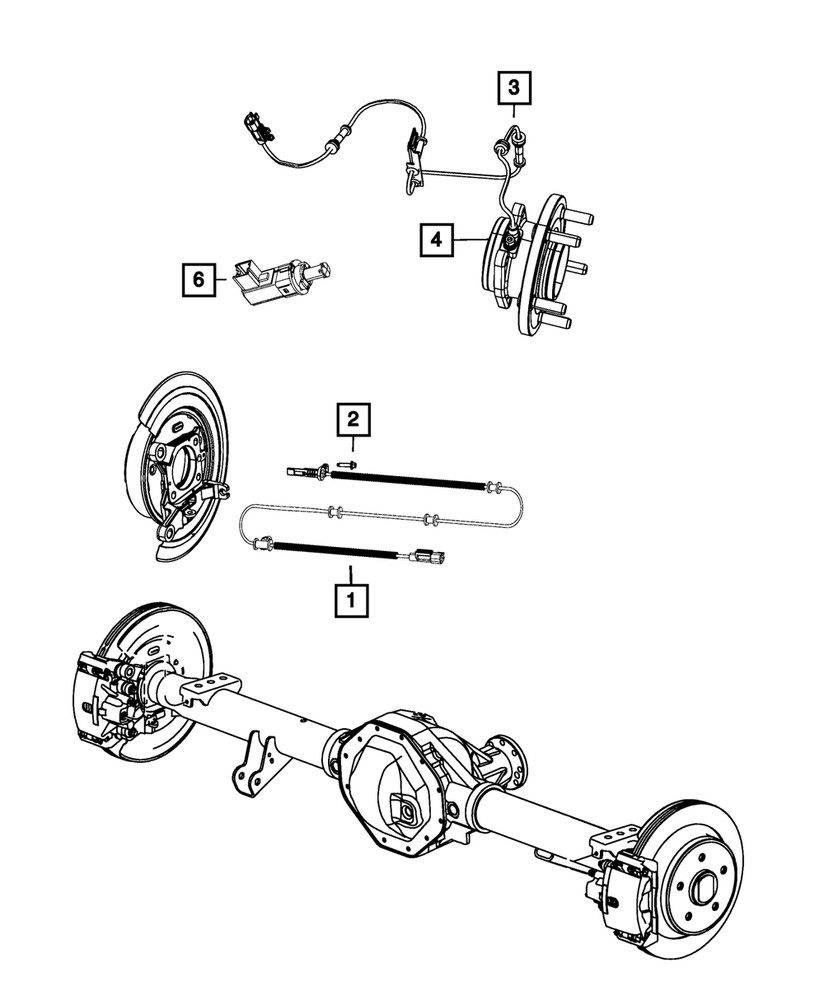 3
4
6
2
1