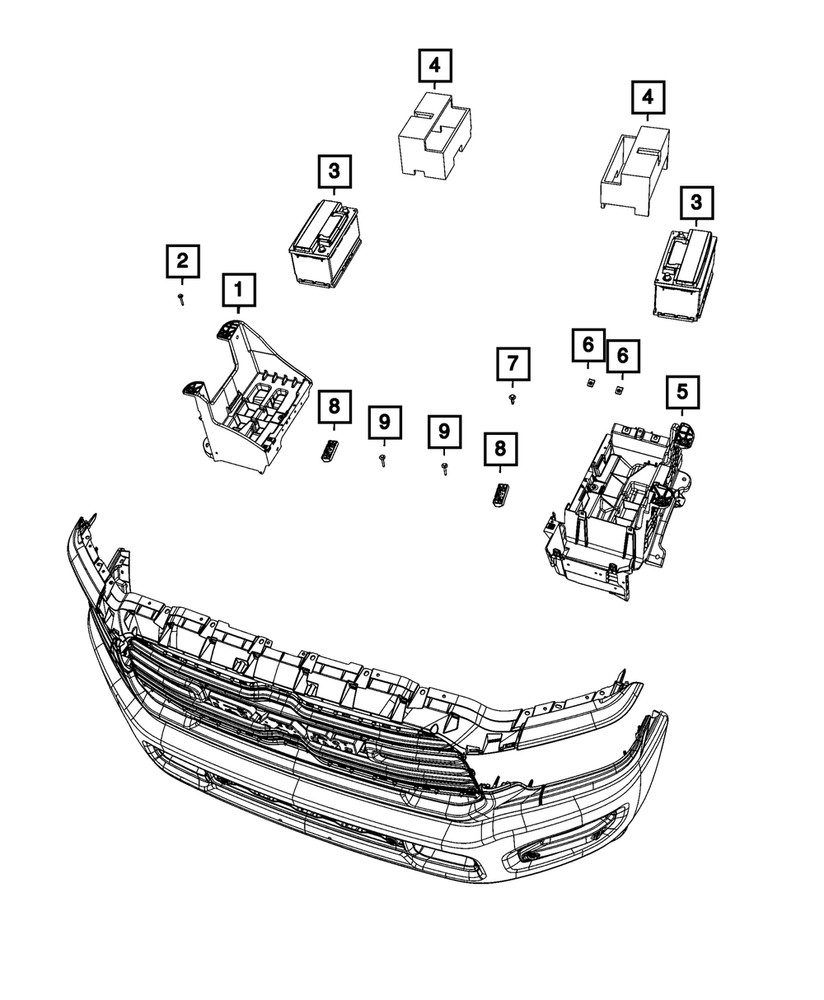 4
4
3
3
2
1
7
6
6
5
8
9
9
8