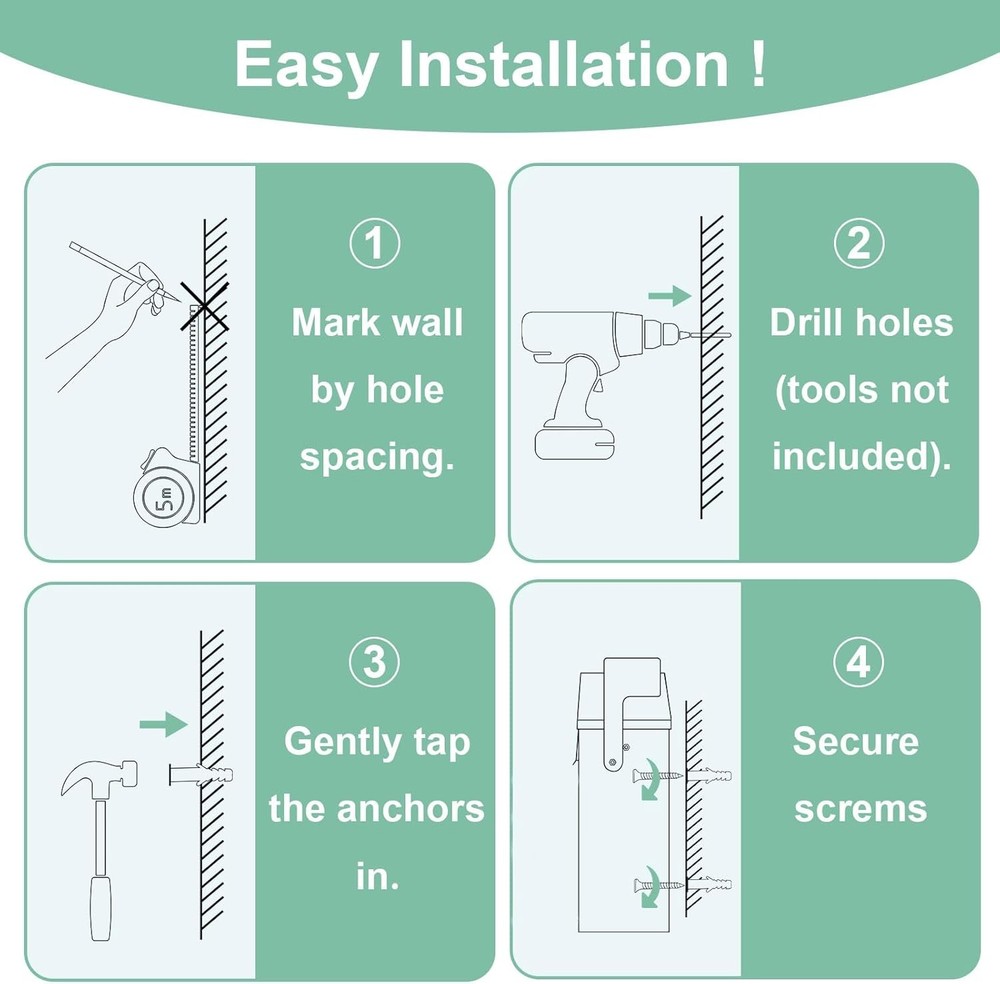 Easy Installation !

5m

① Mark wall by hole spacing.

② Drill holes (tools not included).

③ Gently tap the anchors in.

④ Secure screms