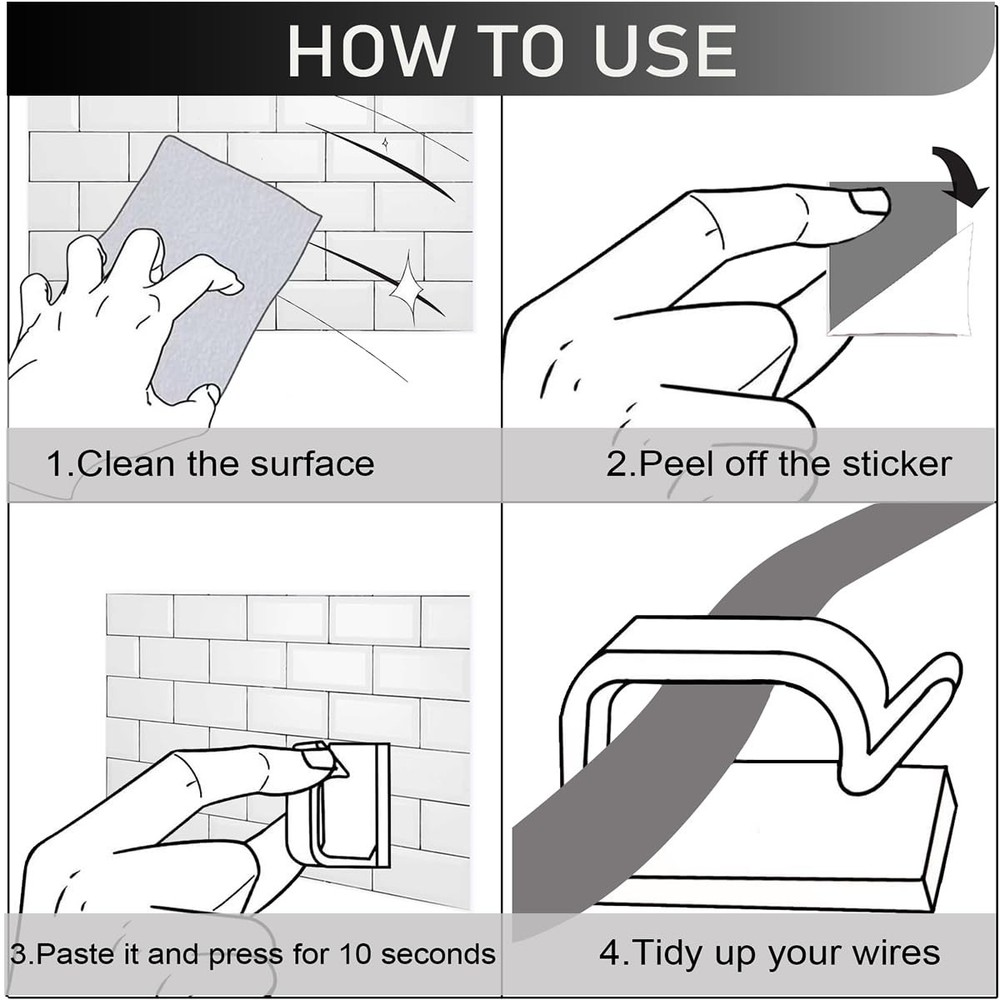 HOW TO USE

1.Clean the surface

2.Peel off the sticker

3.Paste it and press for 10 seconds

4.Tidy up your wires