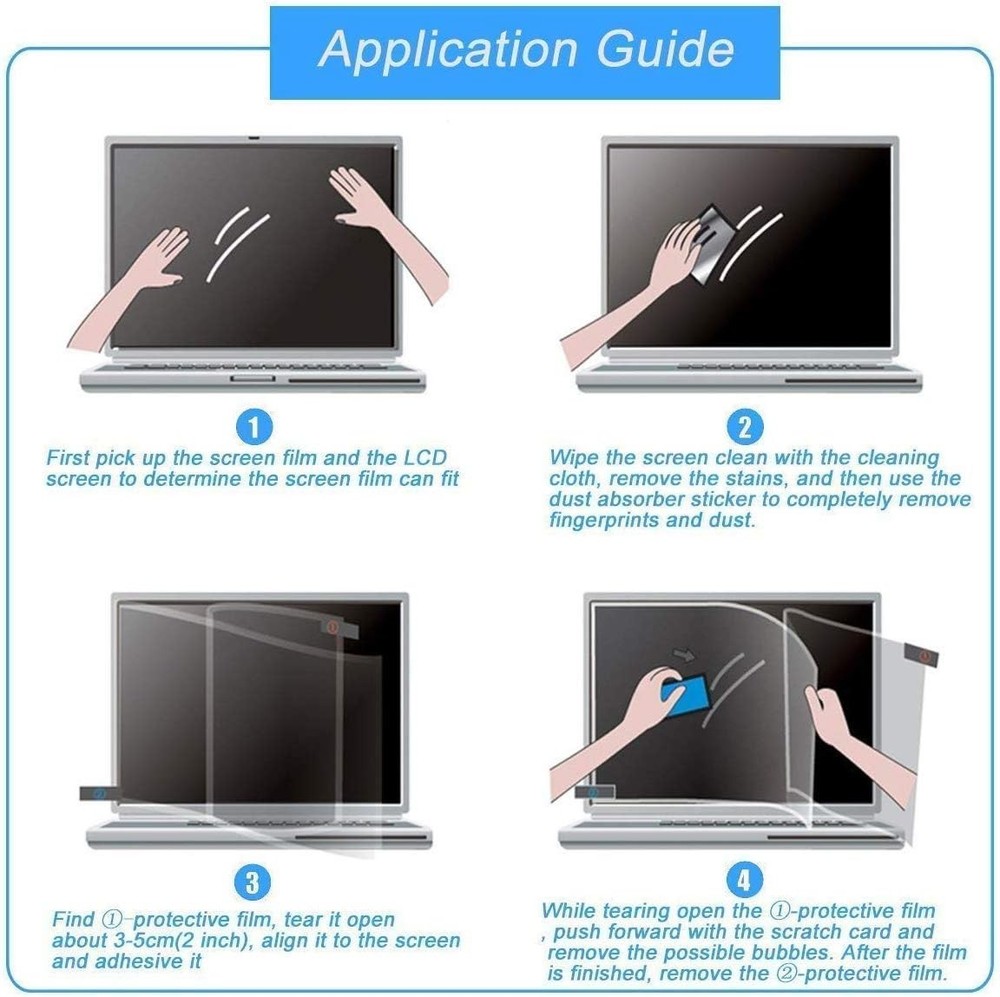 Application Guide

1
First pick up the screen film and the LCD screen to determine the screen film can fit

2
Wipe the screen clean with the cleaning cloth, remove the stains, and then use the dust absorber sticker to completely remove fingerprints and dust.

3
Find ①-protective film, tear it open about 3-5cm(2 inch), align it to the screen and adhesive it

4
While tearing open the ①-protective film , push forward with the scratch card and remove the possible bubbles. After the film is finished, remove the ②-protective film.