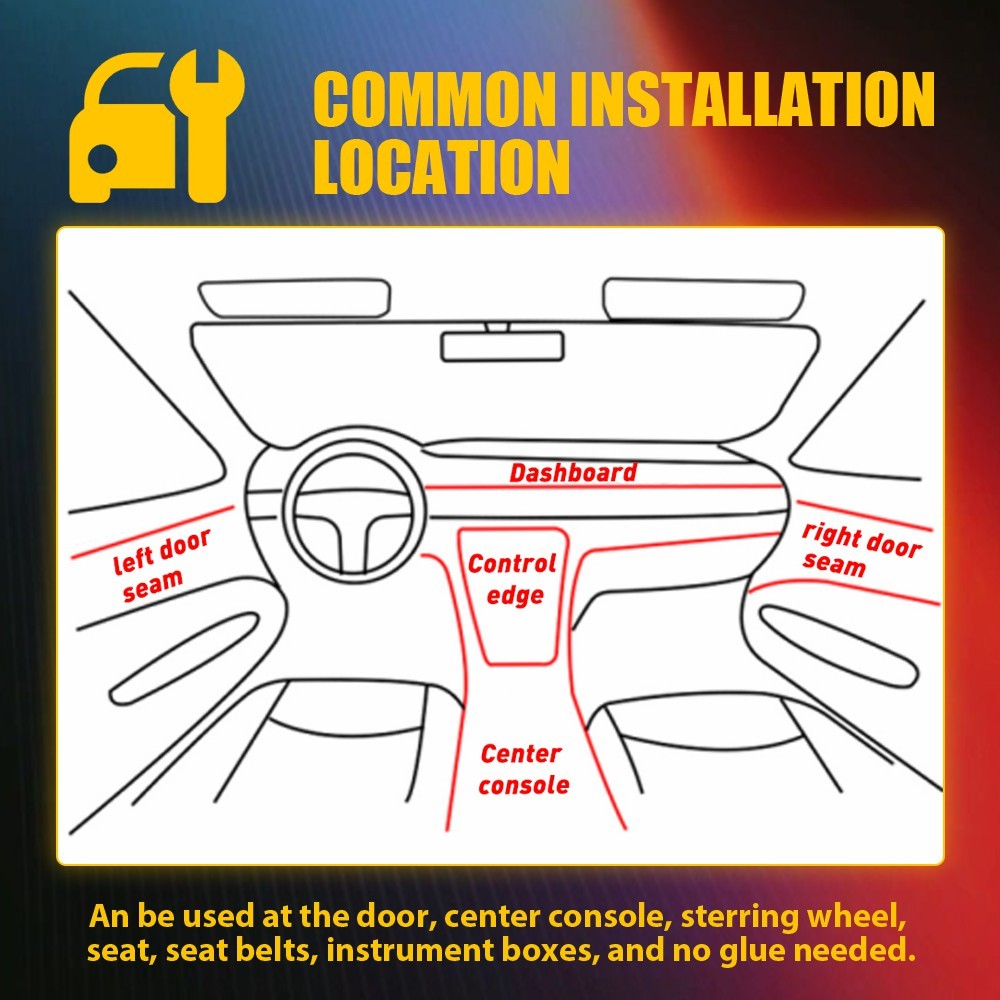 COMMON INSTALLATION LOCATION

Dashboard

left door seam

Control edge

right door seam

Center console

An be used at the door, center console, sterring wheel, seat, seat belts, instrument boxes, and no glue needed.