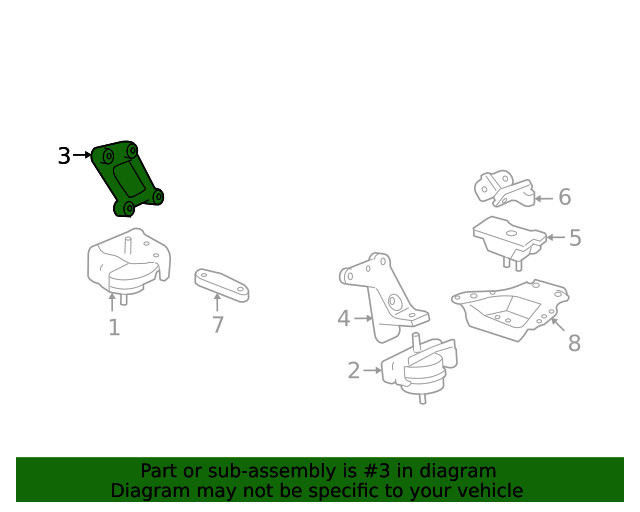 3

6

5

1

7

4

8

2

Part or sub-assembly is #3 in diagram
Diagram may not be specific to your vehicle